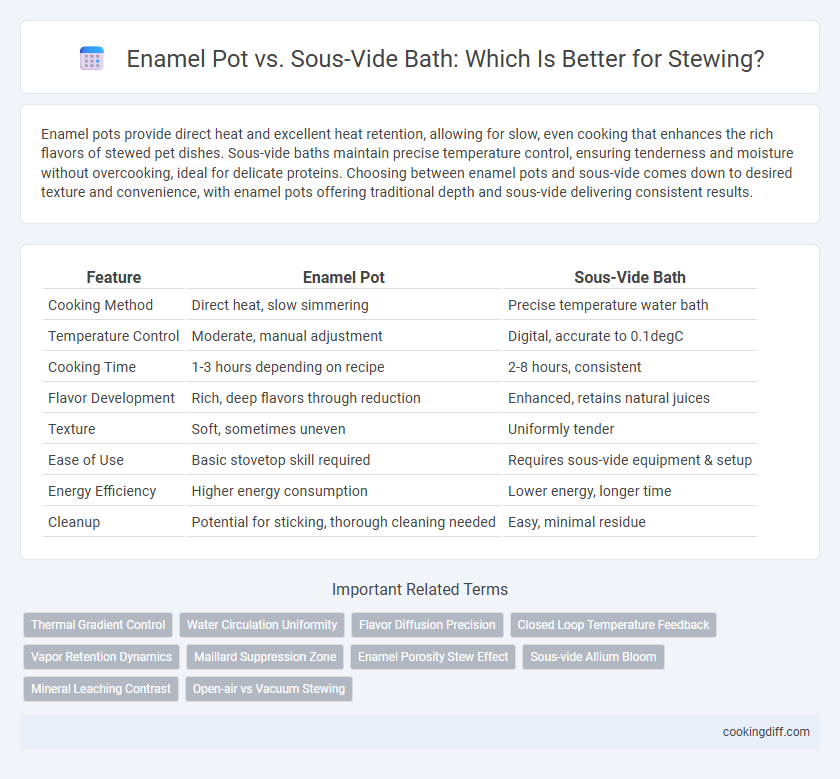 Enamel Pot vs. Sous-Vide Bath: Which Is Better for Stewing?

Enamel pots provide direct heat and excellent heat retention, allowing for slow, even cooking that enhances the rich flavors of stewed pet dishes. Sous-vide baths maintain precise temperature control, ensuring tenderness and moisture without overcooking, ideal for delicate proteins. Choosing between enamel pots and sous-vide comes down to desired texture and convenience, with enamel pots offering traditional depth and sous-vide delivering consistent results.

| Feature | Enamel Pot | Sous-Vide Bath |
|---|---|---|
| Cooking Method | Direct heat, slow simmering | Precise temperature water bath |
| Temperature Control | Moderate, manual adjustment | Digital, accurate to 0.1degC |
| Cooking Time | 1-3 hours depending on recipe | 2-8 hours, consistent |
| Flavor Development | Rich, deep flavors through reduction | Enhanced, retains natural juices |
| Texture | Soft, sometimes uneven | Uniformly tender |
| Ease of Use | Basic stovetop skill required | Requires sous-vide equipment & setup |
| Energy Efficiency | Higher energy consumption | Lower energy, longer time |
| Cleanup | Potential for sticking, thorough cleaning needed | Easy, minimal residue |

Important Related Terms

Thermal Gradient Control
Water Circulation Uniformity
Flavor Diffusion Precision
Closed Loop Temperature Feedback
Vapor Retention Dynamics
Maillard Suppression Zone
Enamel Porosity Stew Effect
Sous-vide Allium Bloom
Mineral Leaching Contrast
Open-air vs Vacuum Stewing

cookingdiff.com