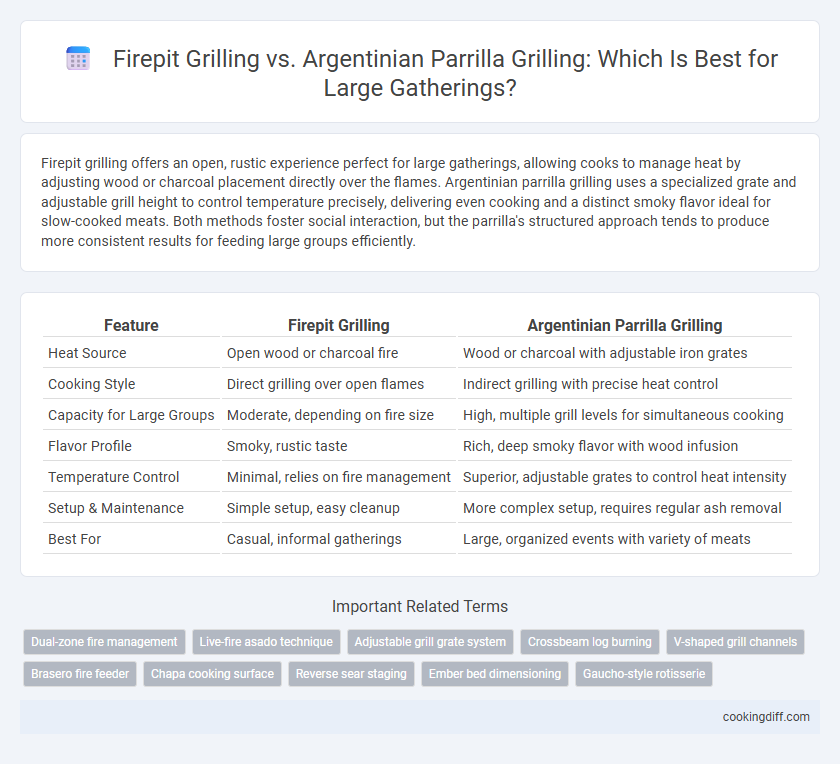 Firepit Grilling vs. Argentinian Parrilla Grilling: Which Is Best for Large Gatherings?

Firepit grilling offers an open, rustic experience perfect for large gatherings, allowing cooks to manage heat by adjusting wood or charcoal placement directly over the flames. Argentinian parrilla grilling uses a specialized grate and adjustable grill height to control temperature precisely, delivering even cooking and a distinct smoky flavor ideal for slow-cooked meats. Both methods foster social interaction, but the parrilla's structured approach tends to produce more consistent results for feeding large groups efficiently.

| Feature | Firepit Grilling | Argentinian Parrilla Grilling |
|---|---|---|
| Heat Source | Open wood or charcoal fire | Wood or charcoal with adjustable iron grates |
| Cooking Style | Direct grilling over open flames | Indirect grilling with precise heat control |
| Capacity for Large Groups | Moderate, depending on fire size | High, multiple grill levels for simultaneous cooking |
| Flavor Profile | Smoky, rustic taste | Rich, deep smoky flavor with wood infusion |
| Temperature Control | Minimal, relies on fire management | Superior, adjustable grates to control heat intensity |
| Setup & Maintenance | Simple setup, easy cleanup | More complex setup, requires regular ash removal |
| Best For | Casual, informal gatherings | Large, organized events with variety of meats |

Important Related Terms

Dual-zone fire management
Live-fire asado technique
Adjustable grill grate system
Crossbeam log burning
V-shaped grill channels
Brasero fire feeder
Chapa cooking surface
Reverse sear staging
Ember bed dimensioning
Gaucho-style rotisserie

cookingdiff.com