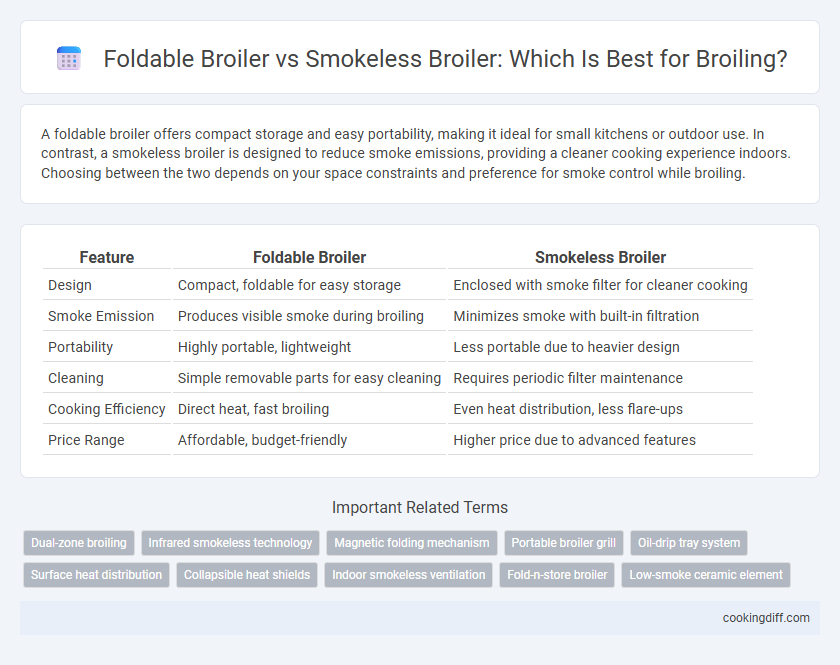 Foldable Broiler vs Smokeless Broiler: Which Is Best for Broiling?

A foldable broiler offers compact storage and easy portability, making it ideal for small kitchens or outdoor use. In contrast, a smokeless broiler is designed to reduce smoke emissions, providing a cleaner cooking experience indoors. Choosing between the two depends on your space constraints and preference for smoke control while broiling.

| Feature | Foldable Broiler | Smokeless Broiler |
|---|---|---|
| Design | Compact, foldable for easy storage | Enclosed with smoke filter for cleaner cooking |
| Smoke Emission | Produces visible smoke during broiling | Minimizes smoke with built-in filtration |
| Portability | Highly portable, lightweight | Less portable due to heavier design |
| Cleaning | Simple removable parts for easy cleaning | Requires periodic filter maintenance |
| Cooking Efficiency | Direct heat, fast broiling | Even heat distribution, less flare-ups |
| Price Range | Affordable, budget-friendly | Higher price due to advanced features |

Important Related Terms

Dual-zone broiling
Infrared smokeless technology
Magnetic folding mechanism
Portable broiler grill
Oil-drip tray system
Surface heat distribution
Collapsible heat shields
Indoor smokeless ventilation
Fold-n-store broiler
Low-smoke ceramic element

cookingdiff.com