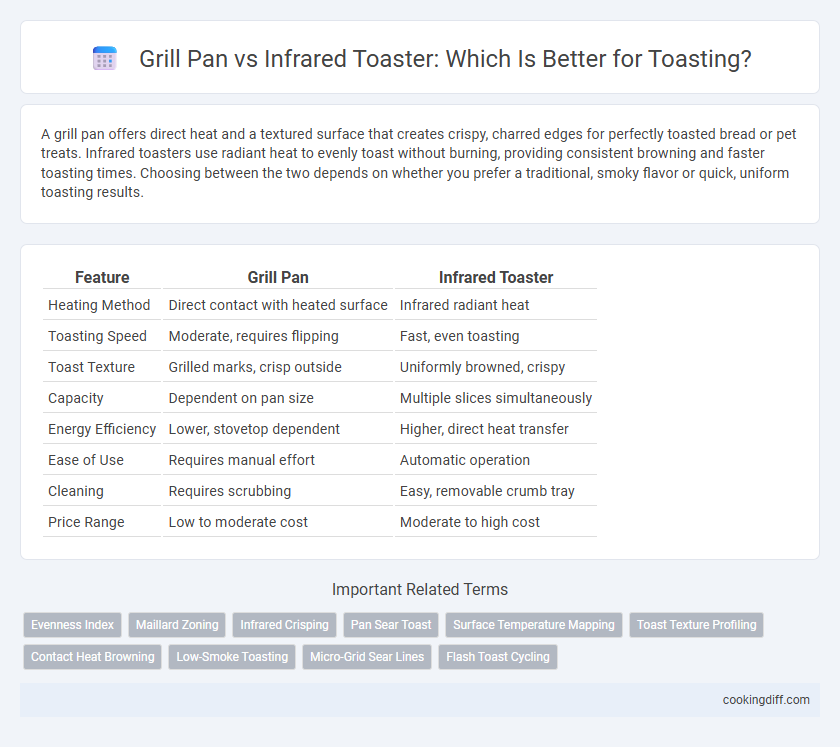 Grill Pan vs Infrared Toaster: Which Is Better for Toasting?

A grill pan offers direct heat and a textured surface that creates crispy, charred edges for perfectly toasted bread or pet treats. Infrared toasters use radiant heat to evenly toast without burning, providing consistent browning and faster toasting times. Choosing between the two depends on whether you prefer a traditional, smoky flavor or quick, uniform toasting results.

| Feature | Grill Pan | Infrared Toaster |
|---|---|---|
| Heating Method | Direct contact with heated surface | Infrared radiant heat |
| Toasting Speed | Moderate, requires flipping | Fast, even toasting |
| Toast Texture | Grilled marks, crisp outside | Uniformly browned, crispy |
| Capacity | Dependent on pan size | Multiple slices simultaneously |
| Energy Efficiency | Lower, stovetop dependent | Higher, direct heat transfer |
| Ease of Use | Requires manual effort | Automatic operation |
| Cleaning | Requires scrubbing | Easy, removable crumb tray |
| Price Range | Low to moderate cost | Moderate to high cost |

Important Related Terms

Evenness Index
Maillard Zoning
Infrared Crisping
Pan Sear Toast
Surface Temperature Mapping
Toast Texture Profiling
Contact Heat Browning
Low-Smoke Toasting
Micro-Grid Sear Lines
Flash Toast Cycling

cookingdiff.com