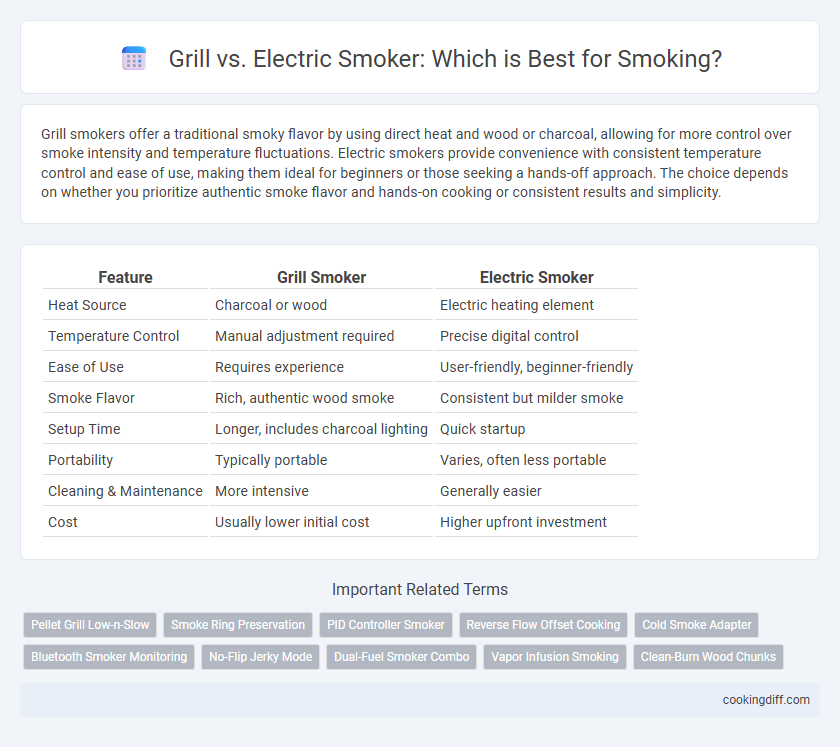 Grill vs. Electric Smoker: Which is Best for Smoking?

Grill smokers offer a traditional smoky flavor by using direct heat and wood or charcoal, allowing for more control over smoke intensity and temperature fluctuations. Electric smokers provide convenience with consistent temperature control and ease of use, making them ideal for beginners or those seeking a hands-off approach. The choice depends on whether you prioritize authentic smoke flavor and hands-on cooking or consistent results and simplicity.

| Feature | Grill Smoker | Electric Smoker |
|---|---|---|
| Heat Source | Charcoal or wood | Electric heating element |
| Temperature Control | Manual adjustment required | Precise digital control |
| Ease of Use | Requires experience | User-friendly, beginner-friendly |
| Smoke Flavor | Rich, authentic wood smoke | Consistent but milder smoke |
| Setup Time | Longer, includes charcoal lighting | Quick startup |
| Portability | Typically portable | Varies, often less portable |
| Cleaning & Maintenance | More intensive | Generally easier |
| Cost | Usually lower initial cost | Higher upfront investment |

Important Related Terms

Pellet Grill Low-n-Slow
Smoke Ring Preservation
PID Controller Smoker
Reverse Flow Offset Cooking
Cold Smoke Adapter
Bluetooth Smoker Monitoring
No-Flip Jerky Mode
Dual-Fuel Smoker Combo
Vapor Infusion Smoking
Clean-Burn Wood Chunks

cookingdiff.com