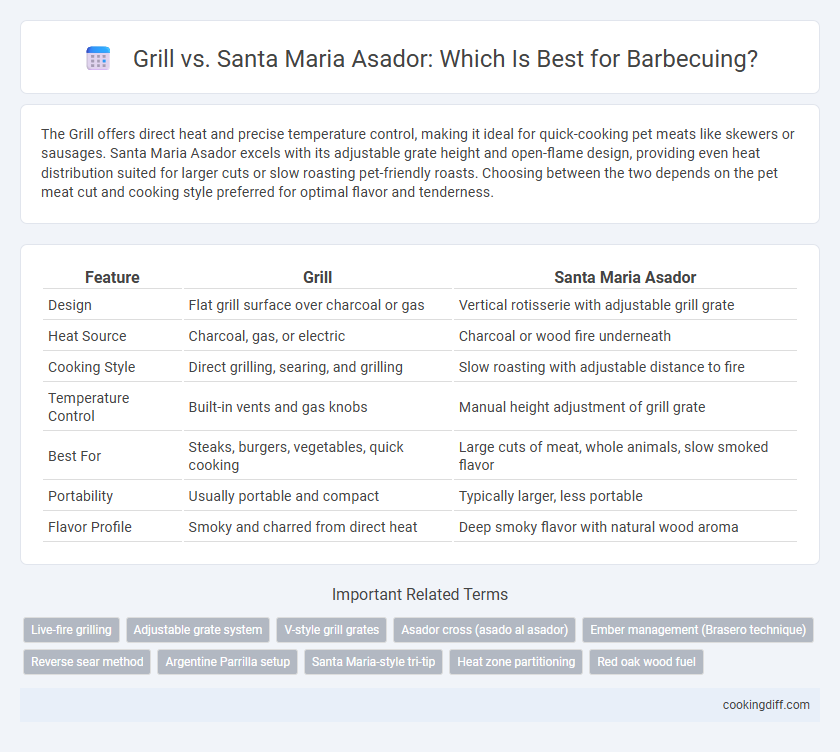 Grill vs. Santa Maria Asador: Which Is Best for Barbecuing?

The Grill offers direct heat and precise temperature control, making it ideal for quick-cooking pet meats like skewers or sausages. Santa Maria Asador excels with its adjustable grate height and open-flame design, providing even heat distribution suited for larger cuts or slow roasting pet-friendly roasts. Choosing between the two depends on the pet meat cut and cooking style preferred for optimal flavor and tenderness.

| Feature | Grill | Santa Maria Asador |
|---|---|---|
| Design | Flat grill surface over charcoal or gas | Vertical rotisserie with adjustable grill grate |
| Heat Source | Charcoal, gas, or electric | Charcoal or wood fire underneath |
| Cooking Style | Direct grilling, searing, and grilling | Slow roasting with adjustable distance to fire |
| Temperature Control | Built-in vents and gas knobs | Manual height adjustment of grill grate |
| Best For | Steaks, burgers, vegetables, quick cooking | Large cuts of meat, whole animals, slow smoked flavor |
| Portability | Usually portable and compact | Typically larger, less portable |
| Flavor Profile | Smoky and charred from direct heat | Deep smoky flavor with natural wood aroma |

Important Related Terms

Live-fire grilling
Adjustable grate system
V-style grill grates
Asador cross (asado al asador)
Ember management (Brasero technique)
Reverse sear method
Argentine Parrilla setup
Santa Maria-style tri-tip
Heat zone partitioning
Red oak wood fuel

cookingdiff.com