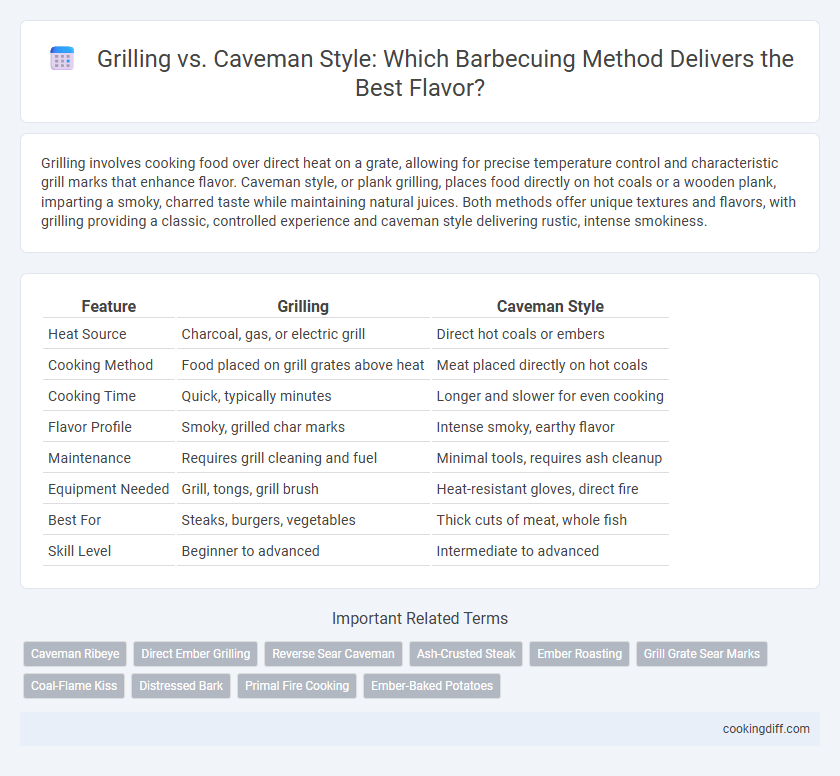 Grilling vs. Caveman Style: Which Barbecuing Method Delivers the Best Flavor?

Grilling involves cooking food over direct heat on a grate, allowing for precise temperature control and characteristic grill marks that enhance flavor. Caveman style, or plank grilling, places food directly on hot coals or a wooden plank, imparting a smoky, charred taste while maintaining natural juices. Both methods offer unique textures and flavors, with grilling providing a classic, controlled experience and caveman style delivering rustic, intense smokiness.

| Feature | Grilling | Caveman Style |
|---|---|---|
| Heat Source | Charcoal, gas, or electric grill | Direct hot coals or embers |
| Cooking Method | Food placed on grill grates above heat | Meat placed directly on hot coals |
| Cooking Time | Quick, typically minutes | Longer and slower for even cooking |
| Flavor Profile | Smoky, grilled char marks | Intense smoky, earthy flavor |
| Maintenance | Requires grill cleaning and fuel | Minimal tools, requires ash cleanup |
| Equipment Needed | Grill, tongs, grill brush | Heat-resistant gloves, direct fire |
| Best For | Steaks, burgers, vegetables | Thick cuts of meat, whole fish |
| Skill Level | Beginner to advanced | Intermediate to advanced |

Important Related Terms

Caveman Ribeye
Direct Ember Grilling
Reverse Sear Caveman
Ash-Crusted Steak
Ember Roasting
Grill Grate Sear Marks
Coal-Flame Kiss
Distressed Bark
Primal Fire Cooking
Ember-Baked Potatoes

cookingdiff.com