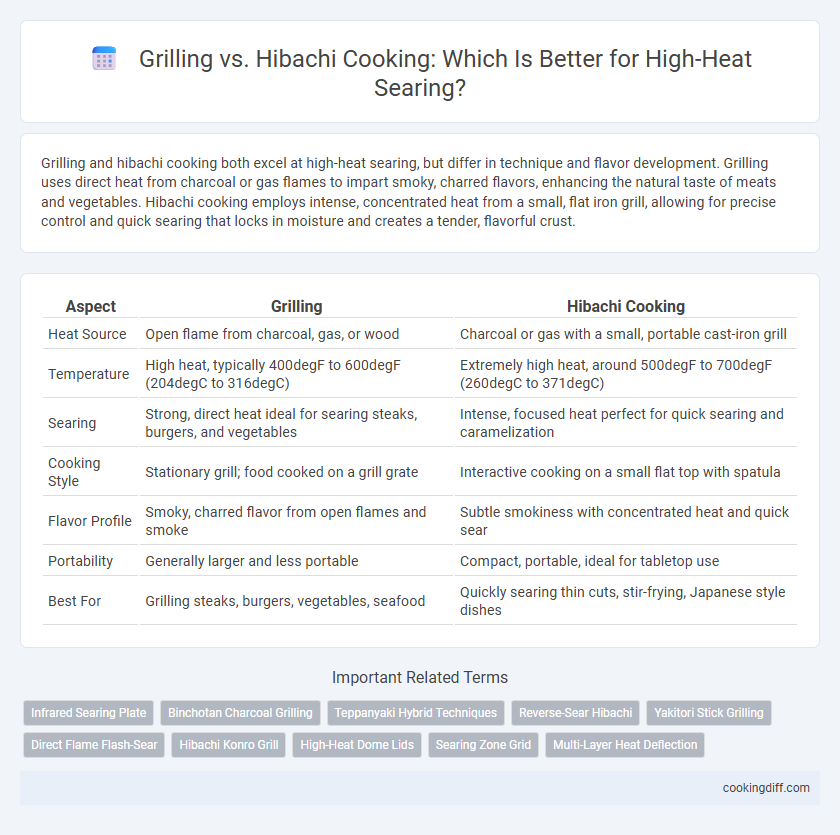 Grilling vs. Hibachi Cooking: Which Is Better for High-Heat Searing?

Grilling and hibachi cooking both excel at high-heat searing, but differ in technique and flavor development. Grilling uses direct heat from charcoal or gas flames to impart smoky, charred flavors, enhancing the natural taste of meats and vegetables. Hibachi cooking employs intense, concentrated heat from a small, flat iron grill, allowing for precise control and quick searing that locks in moisture and creates a tender, flavorful crust.

| Aspect | Grilling | Hibachi Cooking |
|---|---|---|
| Heat Source | Open flame from charcoal, gas, or wood | Charcoal or gas with a small, portable cast-iron grill |
| Temperature | High heat, typically 400degF to 600degF (204degC to 316degC) | Extremely high heat, around 500degF to 700degF (260degC to 371degC) |
| Searing | Strong, direct heat ideal for searing steaks, burgers, and vegetables | Intense, focused heat perfect for quick searing and caramelization |
| Cooking Style | Stationary grill; food cooked on a grill grate | Interactive cooking on a small flat top with spatula |
| Flavor Profile | Smoky, charred flavor from open flames and smoke | Subtle smokiness with concentrated heat and quick sear |
| Portability | Generally larger and less portable | Compact, portable, ideal for tabletop use |
| Best For | Grilling steaks, burgers, vegetables, seafood | Quickly searing thin cuts, stir-frying, Japanese style dishes |

Important Related Terms

Infrared Searing Plate
Binchotan Charcoal Grilling
Teppanyaki Hybrid Techniques
Reverse-Sear Hibachi
Yakitori Stick Grilling
Direct Flame Flash-Sear
Hibachi Konro Grill
High-Heat Dome Lids
Searing Zone Grid
Multi-Layer Heat Deflection

cookingdiff.com