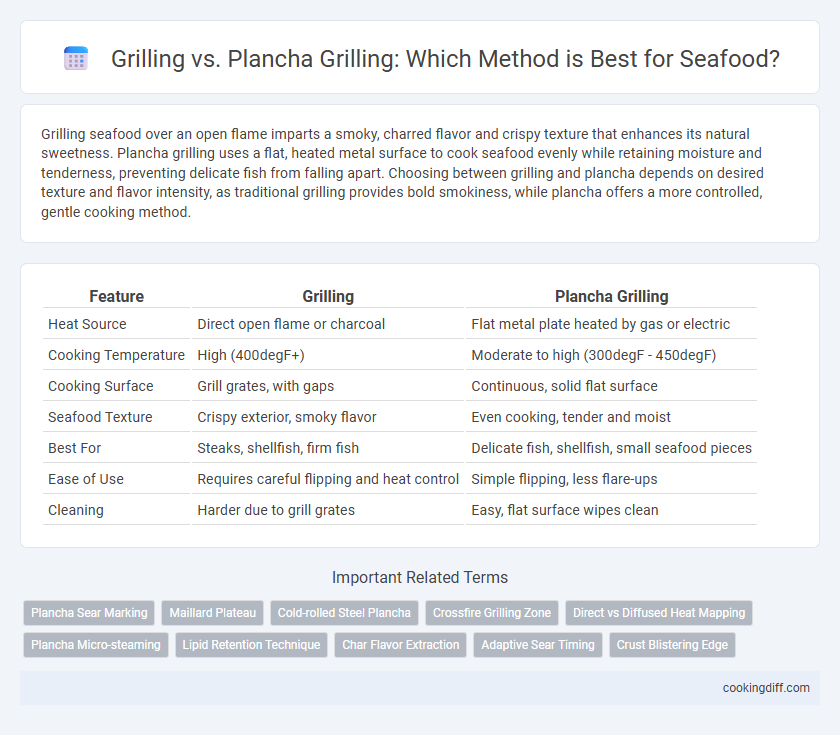 Grilling vs. Plancha Grilling: Which Method is Best for Seafood?

Grilling seafood over an open flame imparts a smoky, charred flavor and crispy texture that enhances its natural sweetness. Plancha grilling uses a flat, heated metal surface to cook seafood evenly while retaining moisture and tenderness, preventing delicate fish from falling apart. Choosing between grilling and plancha depends on desired texture and flavor intensity, as traditional grilling provides bold smokiness, while plancha offers a more controlled, gentle cooking method.

| Feature | Grilling | Plancha Grilling |
|---|---|---|
| Heat Source | Direct open flame or charcoal | Flat metal plate heated by gas or electric |
| Cooking Temperature | High (400degF+) | Moderate to high (300degF - 450degF) |
| Cooking Surface | Grill grates, with gaps | Continuous, solid flat surface |
| Seafood Texture | Crispy exterior, smoky flavor | Even cooking, tender and moist |
| Best For | Steaks, shellfish, firm fish | Delicate fish, shellfish, small seafood pieces |
| Ease of Use | Requires careful flipping and heat control | Simple flipping, less flare-ups |
| Cleaning | Harder due to grill grates | Easy, flat surface wipes clean |

Important Related Terms

Plancha Sear Marking
Maillard Plateau
Cold-rolled Steel Plancha
Crossfire Grilling Zone
Direct vs Diffused Heat Mapping
Plancha Micro-steaming
Lipid Retention Technique
Char Flavor Extraction
Adaptive Sear Timing
Crust Blistering Edge

cookingdiff.com