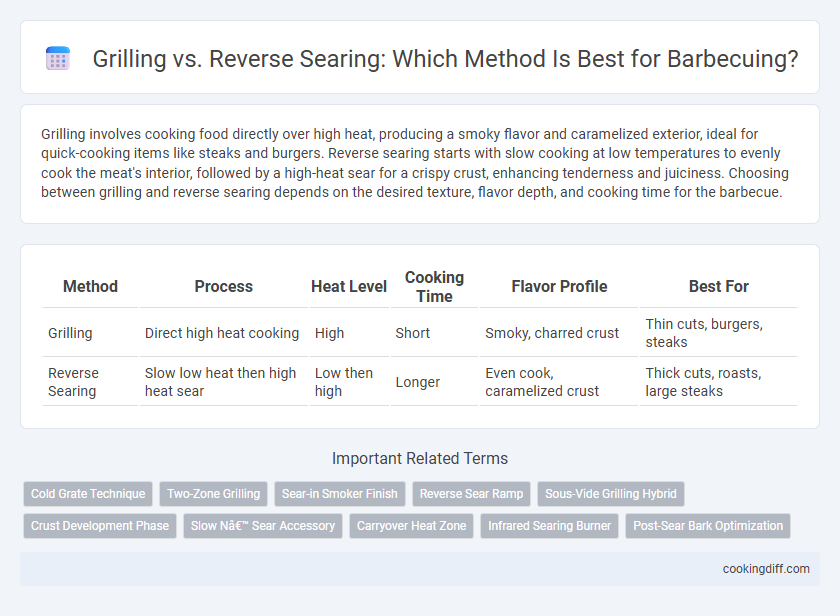 Grilling vs. Reverse Searing: Which Method Is Best for Barbecuing?

Grilling involves cooking food directly over high heat, producing a smoky flavor and caramelized exterior, ideal for quick-cooking items like steaks and burgers. Reverse searing starts with slow cooking at low temperatures to evenly cook the meat's interior, followed by a high-heat sear for a crispy crust, enhancing tenderness and juiciness. Choosing between grilling and reverse searing depends on the desired texture, flavor depth, and cooking time for the barbecue.

| Method | Process | Heat Level | Cooking Time | Flavor Profile | Best For |
|---|---|---|---|---|---|
| Grilling | Direct high heat cooking | High | Short | Smoky, charred crust | Thin cuts, burgers, steaks |
| Reverse Searing | Slow low heat then high heat sear | Low then high | Longer | Even cook, caramelized crust | Thick cuts, roasts, large steaks |

Important Related Terms

Cold Grate Technique
Two-Zone Grilling
Sear-in Smoker Finish
Reverse Sear Ramp
Sous-Vide Grilling Hybrid
Crust Development Phase
Slow Nâ€™ Sear Accessory
Carryover Heat Zone
Infrared Searing Burner
Post-Sear Bark Optimization

cookingdiff.com