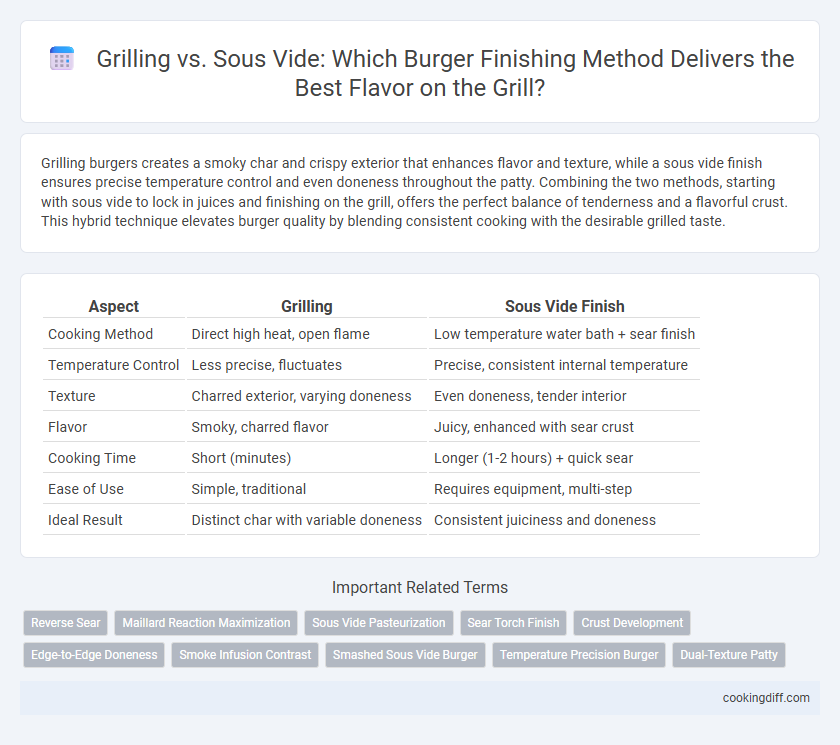 Grilling vs. Sous Vide: Which Burger Finishing Method Delivers the Best Flavor on the Grill?

Grilling burgers creates a smoky char and crispy exterior that enhances flavor and texture, while a sous vide finish ensures precise temperature control and even doneness throughout the patty. Combining the two methods, starting with sous vide to lock in juices and finishing on the grill, offers the perfect balance of tenderness and a flavorful crust. This hybrid technique elevates burger quality by blending consistent cooking with the desirable grilled taste.

| Aspect | Grilling | Sous Vide Finish |
|---|---|---|
| Cooking Method | Direct high heat, open flame | Low temperature water bath + sear finish |
| Temperature Control | Less precise, fluctuates | Precise, consistent internal temperature |
| Texture | Charred exterior, varying doneness | Even doneness, tender interior |
| Flavor | Smoky, charred flavor | Juicy, enhanced with sear crust |
| Cooking Time | Short (minutes) | Longer (1-2 hours) + quick sear |
| Ease of Use | Simple, traditional | Requires equipment, multi-step |
| Ideal Result | Distinct char with variable doneness | Consistent juiciness and doneness |

Important Related Terms

Reverse Sear
Maillard Reaction Maximization
Sous Vide Pasteurization
Sear Torch Finish
Crust Development
Edge-to-Edge Doneness
Smoke Infusion Contrast
Smashed Sous Vide Burger
Temperature Precision Burger
Dual-Texture Patty

cookingdiff.com