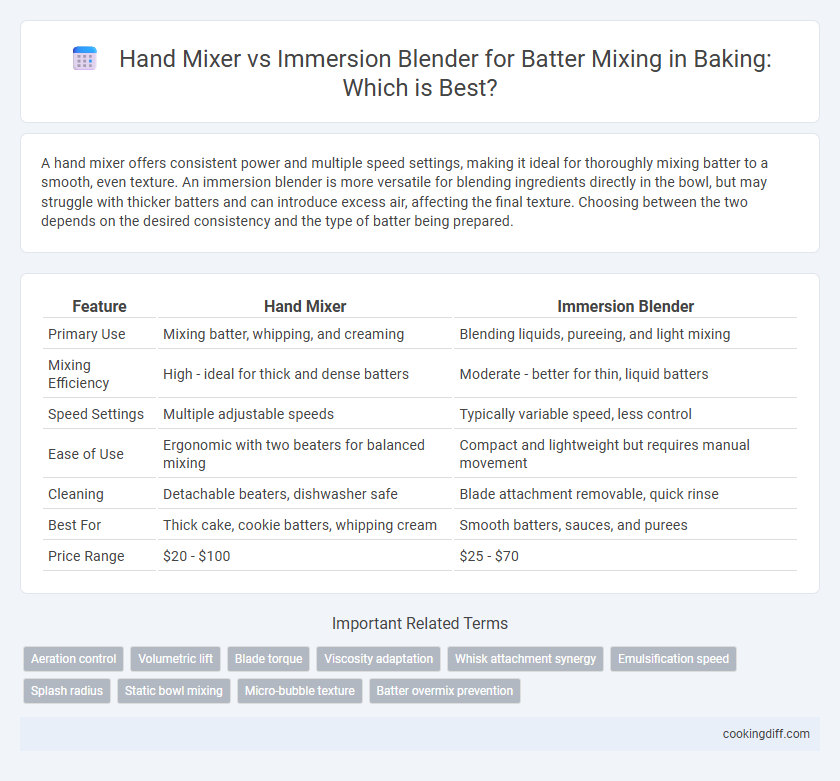 Hand Mixer vs Immersion Blender for Batter Mixing in Baking: Which is Best?

A hand mixer offers consistent power and multiple speed settings, making it ideal for thoroughly mixing batter to a smooth, even texture. An immersion blender is more versatile for blending ingredients directly in the bowl, but may struggle with thicker batters and can introduce excess air, affecting the final texture. Choosing between the two depends on the desired consistency and the type of batter being prepared.

| Feature | Hand Mixer | Immersion Blender |
|---|---|---|
| Primary Use | Mixing batter, whipping, and creaming | Blending liquids, pureeing, and light mixing |
| Mixing Efficiency | High - ideal for thick and dense batters | Moderate - better for thin, liquid batters |
| Speed Settings | Multiple adjustable speeds | Typically variable speed, less control |
| Ease of Use | Ergonomic with two beaters for balanced mixing | Compact and lightweight but requires manual movement |
| Cleaning | Detachable beaters, dishwasher safe | Blade attachment removable, quick rinse |
| Best For | Thick cake, cookie batters, whipping cream | Smooth batters, sauces, and purees |
| Price Range | \$20 - \$100 | \$25 - \$70 |

Important Related Terms

Aeration control
Volumetric lift
Blade torque
Viscosity adaptation
Whisk attachment synergy
Emulsification speed
Splash radius
Static bowl mixing
Micro-bubble texture
Batter overmix prevention

cookingdiff.com