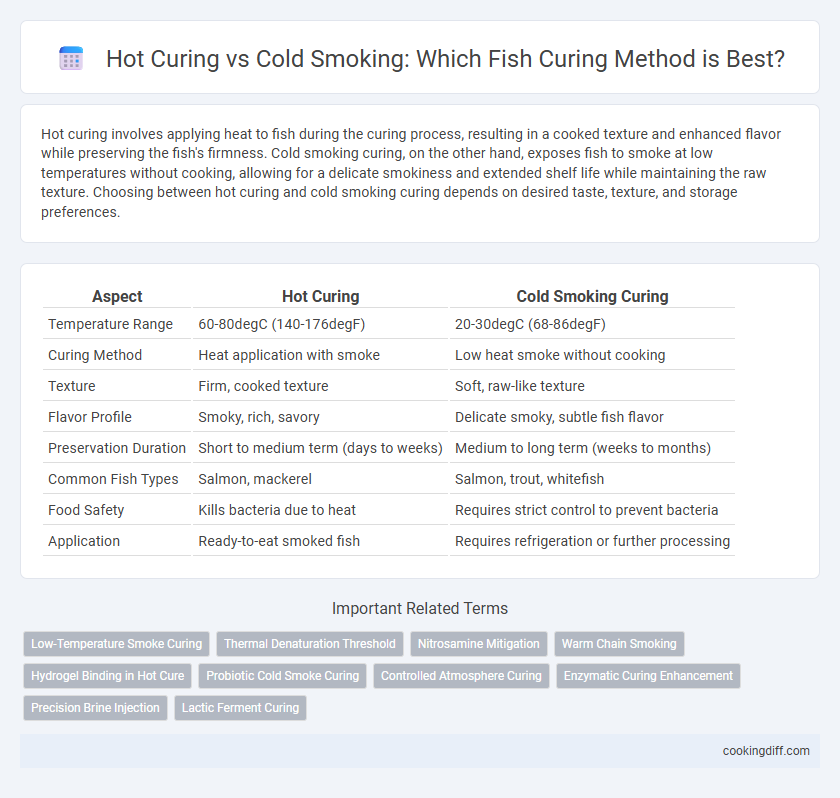 Hot Curing vs Cold Smoking: Which Fish Curing Method is Best?

Hot curing involves applying heat to fish during the curing process, resulting in a cooked texture and enhanced flavor while preserving the fish's firmness. Cold smoking curing, on the other hand, exposes fish to smoke at low temperatures without cooking, allowing for a delicate smokiness and extended shelf life while maintaining the raw texture. Choosing between hot curing and cold smoking curing depends on desired taste, texture, and storage preferences.

| Aspect | Hot Curing | Cold Smoking Curing |
|---|---|---|
| Temperature Range | 60-80degC (140-176degF) | 20-30degC (68-86degF) |
| Curing Method | Heat application with smoke | Low heat smoke without cooking |
| Texture | Firm, cooked texture | Soft, raw-like texture |
| Flavor Profile | Smoky, rich, savory | Delicate smoky, subtle fish flavor |
| Preservation Duration | Short to medium term (days to weeks) | Medium to long term (weeks to months) |
| Common Fish Types | Salmon, mackerel | Salmon, trout, whitefish |
| Food Safety | Kills bacteria due to heat | Requires strict control to prevent bacteria |
| Application | Ready-to-eat smoked fish | Requires refrigeration or further processing |

Important Related Terms

Low-Temperature Smoke Curing
Thermal Denaturation Threshold
Nitrosamine Mitigation
Warm Chain Smoking
Hydrogel Binding in Hot Cure
Probiotic Cold Smoke Curing
Controlled Atmosphere Curing
Enzymatic Curing Enhancement
Precision Brine Injection
Lactic Ferment Curing

cookingdiff.com