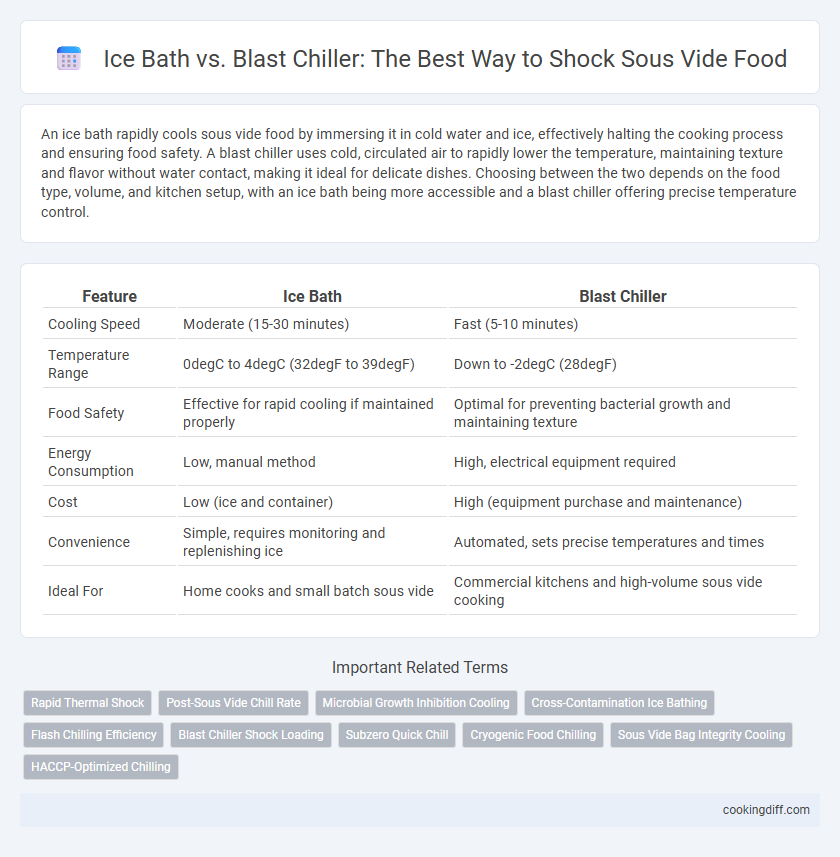 Ice Bath vs. Blast Chiller: The Best Way to Shock Sous Vide Food

An ice bath rapidly cools sous vide food by immersing it in cold water and ice, effectively halting the cooking process and ensuring food safety. A blast chiller uses cold, circulated air to rapidly lower the temperature, maintaining texture and flavor without water contact, making it ideal for delicate dishes. Choosing between the two depends on the food type, volume, and kitchen setup, with an ice bath being more accessible and a blast chiller offering precise temperature control.

| Feature | Ice Bath | Blast Chiller |
|---|---|---|
| Cooling Speed | Moderate (15-30 minutes) | Fast (5-10 minutes) |
| Temperature Range | 0degC to 4degC (32degF to 39degF) | Down to -2degC (28degF) |
| Food Safety | Effective for rapid cooling if maintained properly | Optimal for preventing bacterial growth and maintaining texture |
| Energy Consumption | Low, manual method | High, electrical equipment required |
| Cost | Low (ice and container) | High (equipment purchase and maintenance) |
| Convenience | Simple, requires monitoring and replenishing ice | Automated, sets precise temperatures and times |
| Ideal For | Home cooks and small batch sous vide | Commercial kitchens and high-volume sous vide cooking |

Important Related Terms

Rapid Thermal Shock
Post-Sous Vide Chill Rate
Microbial Growth Inhibition Cooling
Cross-Contamination Ice Bathing
Flash Chilling Efficiency
Blast Chiller Shock Loading
Subzero Quick Chill
Cryogenic Food Chilling
Sous Vide Bag Integrity Cooling
HACCP-Optimized Chilling

cookingdiff.com