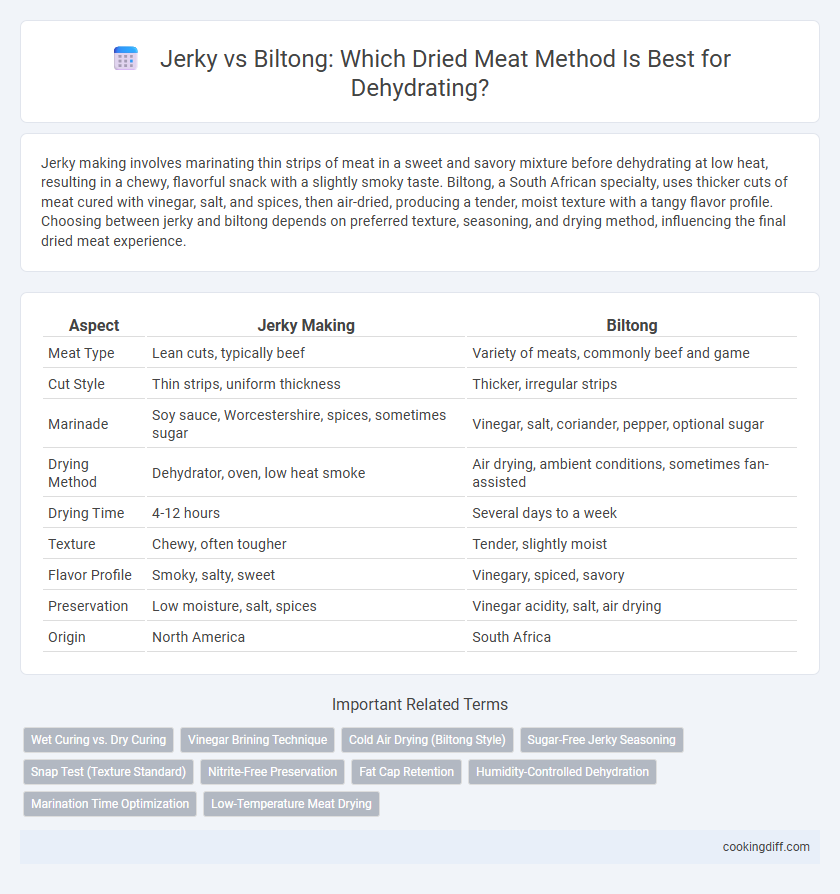 Jerky vs Biltong: Which Dried Meat Method Is Best for Dehydrating?

Jerky making involves marinating thin strips of meat in a sweet and savory mixture before dehydrating at low heat, resulting in a chewy, flavorful snack with a slightly smoky taste. Biltong, a South African specialty, uses thicker cuts of meat cured with vinegar, salt, and spices, then air-dried, producing a tender, moist texture with a tangy flavor profile. Choosing between jerky and biltong depends on preferred texture, seasoning, and drying method, influencing the final dried meat experience.

| Aspect | Jerky Making | Biltong |
|---|---|---|
| Meat Type | Lean cuts, typically beef | Variety of meats, commonly beef and game |
| Cut Style | Thin strips, uniform thickness | Thicker, irregular strips |
| Marinade | Soy sauce, Worcestershire, spices, sometimes sugar | Vinegar, salt, coriander, pepper, optional sugar |
| Drying Method | Dehydrator, oven, low heat smoke | Air drying, ambient conditions, sometimes fan-assisted |
| Drying Time | 4-12 hours | Several days to a week |
| Texture | Chewy, often tougher | Tender, slightly moist |
| Flavor Profile | Smoky, salty, sweet | Vinegary, spiced, savory |
| Preservation | Low moisture, salt, spices | Vinegar acidity, salt, air drying |
| Origin | North America | South Africa |

Important Related Terms

Wet Curing vs. Dry Curing
Vinegar Brining Technique
Cold Air Drying (Biltong Style)
Sugar-Free Jerky Seasoning
Snap Test (Texture Standard)
Nitrite-Free Preservation
Fat Cap Retention
Humidity-Controlled Dehydration
Marination Time Optimization
Low-Temperature Meat Drying

cookingdiff.com