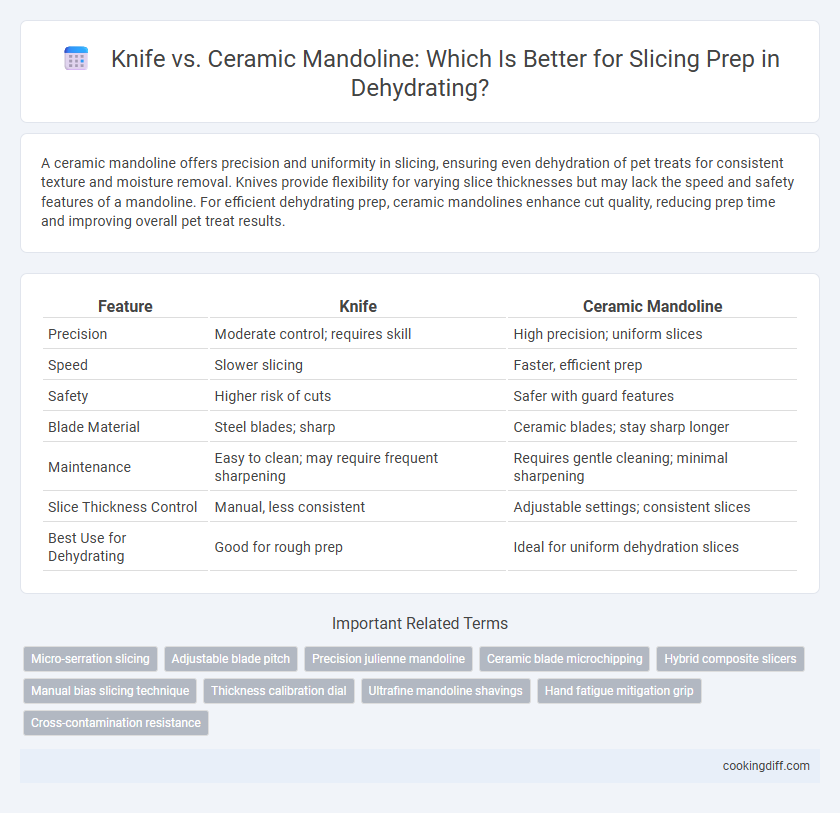 Knife vs. Ceramic Mandoline: Which Is Better for Slicing Prep in Dehydrating?

A ceramic mandoline offers precision and uniformity in slicing, ensuring even dehydration of pet treats for consistent texture and moisture removal. Knives provide flexibility for varying slice thicknesses but may lack the speed and safety features of a mandoline. For efficient dehydrating prep, ceramic mandolines enhance cut quality, reducing prep time and improving overall pet treat results.

| Feature | Knife | Ceramic Mandoline |
|---|---|---|
| Precision | Moderate control; requires skill | High precision; uniform slices |
| Speed | Slower slicing | Faster, efficient prep |
| Safety | Higher risk of cuts | Safer with guard features |
| Blade Material | Steel blades; sharp | Ceramic blades; stay sharp longer |
| Maintenance | Easy to clean; may require frequent sharpening | Requires gentle cleaning; minimal sharpening |
| Slice Thickness Control | Manual, less consistent | Adjustable settings; consistent slices |
| Best Use for Dehydrating | Good for rough prep | Ideal for uniform dehydration slices |

Important Related Terms

Micro-serration slicing
Adjustable blade pitch
Precision julienne mandoline
Ceramic blade microchipping
Hybrid composite slicers
Manual bias slicing technique
Thickness calibration dial
Ultrafine mandoline shavings
Hand fatigue mitigation grip
Cross-contamination resistance

cookingdiff.com