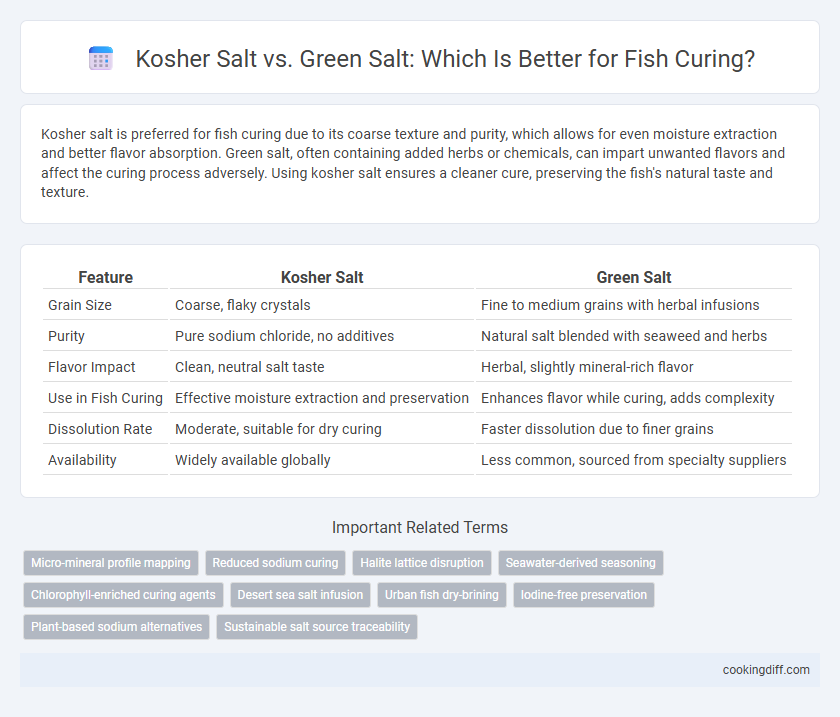 Kosher Salt vs. Green Salt: Which Is Better for Fish Curing?

Kosher salt is preferred for fish curing due to its coarse texture and purity, which allows for even moisture extraction and better flavor absorption. Green salt, often containing added herbs or chemicals, can impart unwanted flavors and affect the curing process adversely. Using kosher salt ensures a cleaner cure, preserving the fish's natural taste and texture.

| Feature | Kosher Salt | Green Salt |
|---|---|---|
| Grain Size | Coarse, flaky crystals | Fine to medium grains with herbal infusions |
| Purity | Pure sodium chloride, no additives | Natural salt blended with seaweed and herbs |
| Flavor Impact | Clean, neutral salt taste | Herbal, slightly mineral-rich flavor |
| Use in Fish Curing | Effective moisture extraction and preservation | Enhances flavor while curing, adds complexity |
| Dissolution Rate | Moderate, suitable for dry curing | Faster dissolution due to finer grains |
| Availability | Widely available globally | Less common, sourced from specialty suppliers |

Important Related Terms

Micro-mineral profile mapping
Reduced sodium curing
Halite lattice disruption
Seawater-derived seasoning
Chlorophyll-enriched curing agents
Desert sea salt infusion
Urban fish dry-brining
Iodine-free preservation
Plant-based sodium alternatives
Sustainable salt source traceability

cookingdiff.com