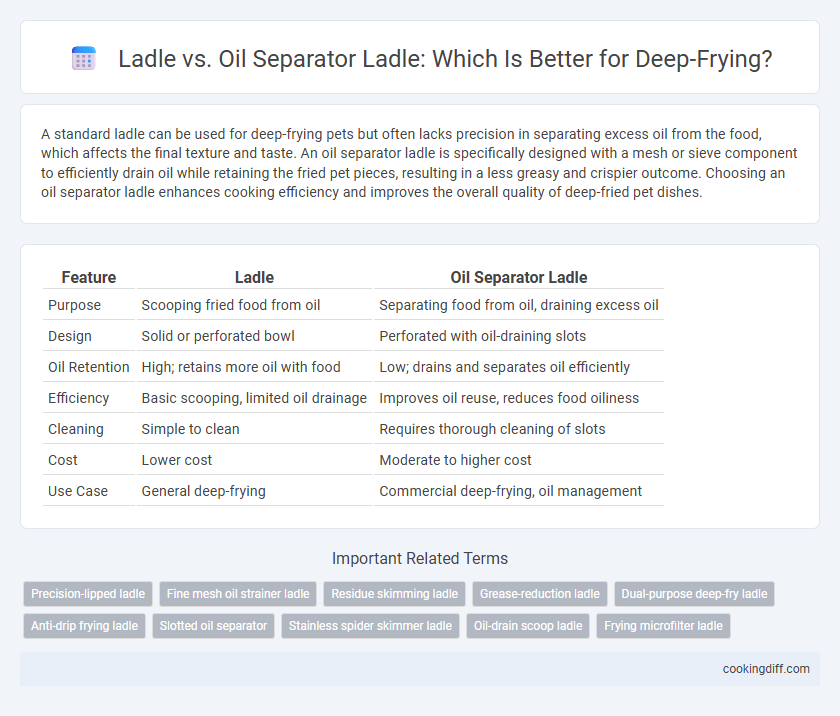 Ladle vs. Oil Separator Ladle: Which Is Better for Deep-Frying?

A standard ladle can be used for deep-frying pets but often lacks precision in separating excess oil from the food, which affects the final texture and taste. An oil separator ladle is specifically designed with a mesh or sieve component to efficiently drain oil while retaining the fried pet pieces, resulting in a less greasy and crispier outcome. Choosing an oil separator ladle enhances cooking efficiency and improves the overall quality of deep-fried pet dishes.

| Feature | Ladle | Oil Separator Ladle |
|---|---|---|
| Purpose | Scooping fried food from oil | Separating food from oil, draining excess oil |
| Design | Solid or perforated bowl | Perforated with oil-draining slots |
| Oil Retention | High; retains more oil with food | Low; drains and separates oil efficiently |
| Efficiency | Basic scooping, limited oil drainage | Improves oil reuse, reduces food oiliness |
| Cleaning | Simple to clean | Requires thorough cleaning of slots |
| Cost | Lower cost | Moderate to higher cost |
| Use Case | General deep-frying | Commercial deep-frying, oil management |

Important Related Terms

Precision-lipped ladle
Fine mesh oil strainer ladle
Residue skimming ladle
Grease-reduction ladle
Dual-purpose deep-fry ladle
Anti-drip frying ladle
Slotted oil separator
Stainless spider skimmer ladle
Oil-drain scoop ladle
Frying microfilter ladle

cookingdiff.com