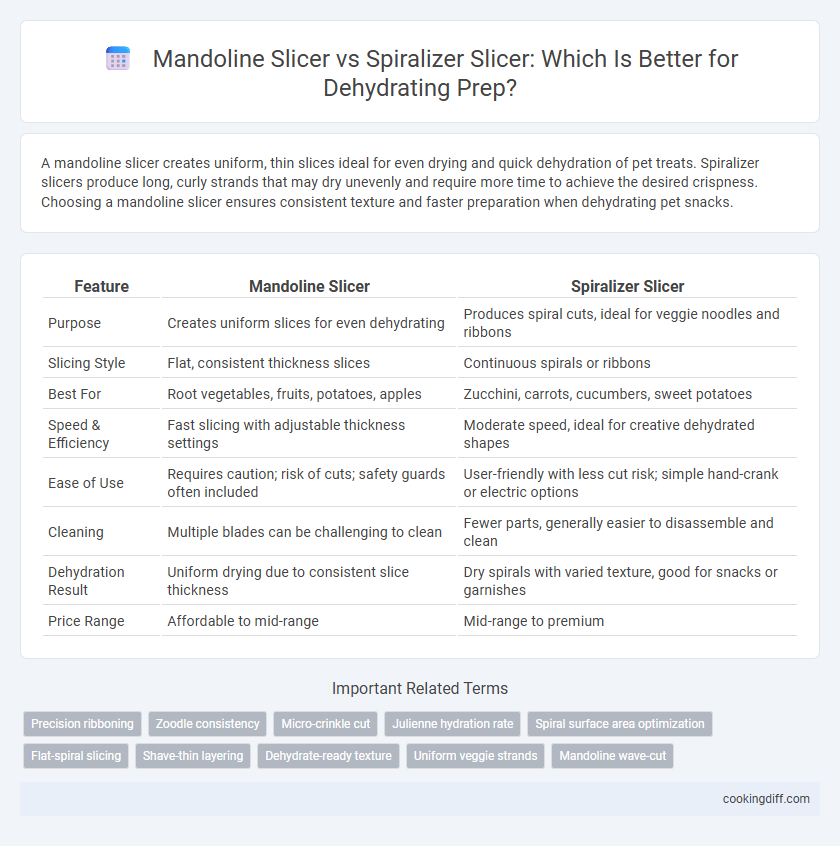 Mandoline Slicer vs Spiralizer Slicer: Which Is Better for Dehydrating Prep?

A mandoline slicer creates uniform, thin slices ideal for even drying and quick dehydration of pet treats. Spiralizer slicers produce long, curly strands that may dry unevenly and require more time to achieve the desired crispness. Choosing a mandoline slicer ensures consistent texture and faster preparation when dehydrating pet snacks.

| Feature | Mandoline Slicer | Spiralizer Slicer |
|---|---|---|
| Purpose | Creates uniform slices for even dehydrating | Produces spiral cuts, ideal for veggie noodles and ribbons |
| Slicing Style | Flat, consistent thickness slices | Continuous spirals or ribbons |
| Best For | Root vegetables, fruits, potatoes, apples | Zucchini, carrots, cucumbers, sweet potatoes |
| Speed & Efficiency | Fast slicing with adjustable thickness settings | Moderate speed, ideal for creative dehydrated shapes |
| Ease of Use | Requires caution; risk of cuts; safety guards often included | User-friendly with less cut risk; simple hand-crank or electric options |
| Cleaning | Multiple blades can be challenging to clean | Fewer parts, generally easier to disassemble and clean |
| Dehydration Result | Uniform drying due to consistent slice thickness | Dry spirals with varied texture, good for snacks or garnishes |
| Price Range | Affordable to mid-range | Mid-range to premium |

Important Related Terms

Precision ribboning
Zoodle consistency
Micro-crinkle cut
Julienne hydration rate
Spiral surface area optimization
Flat-spiral slicing
Shave-thin layering
Dehydrate-ready texture
Uniform veggie strands
Mandoline wave-cut

cookingdiff.com