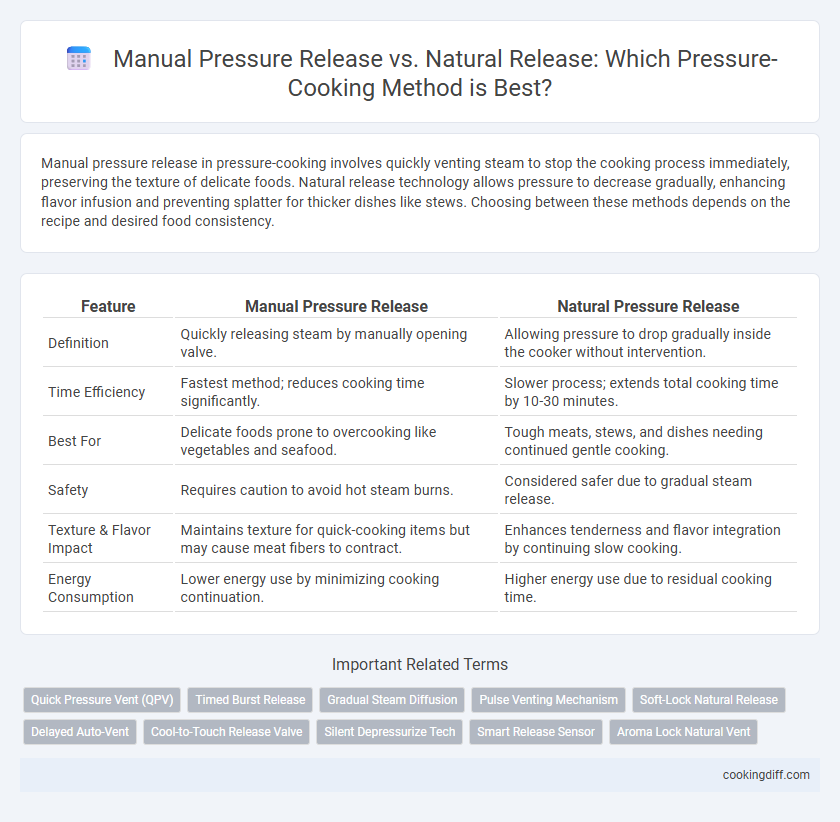 Manual Pressure Release vs. Natural Release: Which Pressure-Cooking Method is Best?

Manual pressure release in pressure-cooking involves quickly venting steam to stop the cooking process immediately, preserving the texture of delicate foods. Natural release technology allows pressure to decrease gradually, enhancing flavor infusion and preventing splatter for thicker dishes like stews. Choosing between these methods depends on the recipe and desired food consistency.

| Feature | Manual Pressure Release | Natural Pressure Release |
|---|---|---|
| Definition | Quickly releasing steam by manually opening valve. | Allowing pressure to drop gradually inside the cooker without intervention. |
| Time Efficiency | Fastest method; reduces cooking time significantly. | Slower process; extends total cooking time by 10-30 minutes. |
| Best For | Delicate foods prone to overcooking like vegetables and seafood. | Tough meats, stews, and dishes needing continued gentle cooking. |
| Safety | Requires caution to avoid hot steam burns. | Considered safer due to gradual steam release. |
| Texture & Flavor Impact | Maintains texture for quick-cooking items but may cause meat fibers to contract. | Enhances tenderness and flavor integration by continuing slow cooking. |
| Energy Consumption | Lower energy use by minimizing cooking continuation. | Higher energy use due to residual cooking time. |

Important Related Terms

Quick Pressure Vent (QPV) Timed Burst Release Gradual Steam Diffusion Pulse Venting Mechanism Soft-Lock Natural Release Delayed Auto-Vent Cool-to-Touch Release Valve Silent Depressurize Tech Smart Release Sensor Aroma Lock Natural Vent

cookingdiff.com