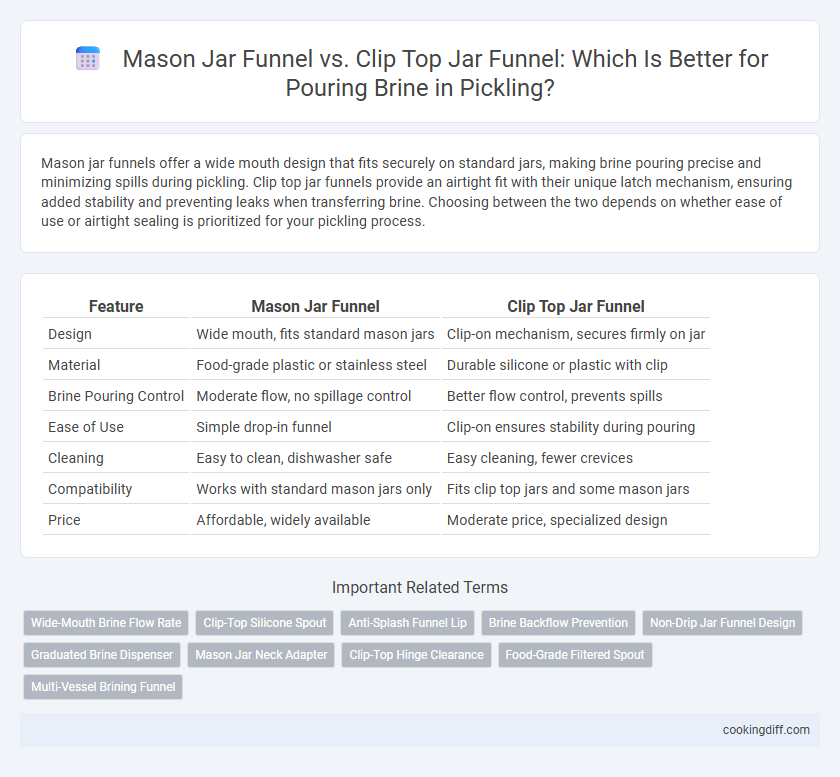 Mason Jar Funnel vs. Clip Top Jar Funnel: Which Is Better for Pouring Brine in Pickling?

Mason jar funnels offer a wide mouth design that fits securely on standard jars, making brine pouring precise and minimizing spills during pickling. Clip top jar funnels provide an airtight fit with their unique latch mechanism, ensuring added stability and preventing leaks when transferring brine. Choosing between the two depends on whether ease of use or airtight sealing is prioritized for your pickling process.

| Feature | Mason Jar Funnel | Clip Top Jar Funnel |
|---|---|---|
| Design | Wide mouth, fits standard mason jars | Clip-on mechanism, secures firmly on jar |
| Material | Food-grade plastic or stainless steel | Durable silicone or plastic with clip |
| Brine Pouring Control | Moderate flow, no spillage control | Better flow control, prevents spills |
| Ease of Use | Simple drop-in funnel | Clip-on ensures stability during pouring |
| Cleaning | Easy to clean, dishwasher safe | Easy cleaning, fewer crevices |
| Compatibility | Works with standard mason jars only | Fits clip top jars and some mason jars |
| Price | Affordable, widely available | Moderate price, specialized design |

Important Related Terms

Wide-Mouth Brine Flow Rate
Clip-Top Silicone Spout
Anti-Splash Funnel Lip
Brine Backflow Prevention
Non-Drip Jar Funnel Design
Graduated Brine Dispenser
Mason Jar Neck Adapter
Clip-Top Hinge Clearance
Food-Grade Filtered Spout
Multi-Vessel Brining Funnel

cookingdiff.com