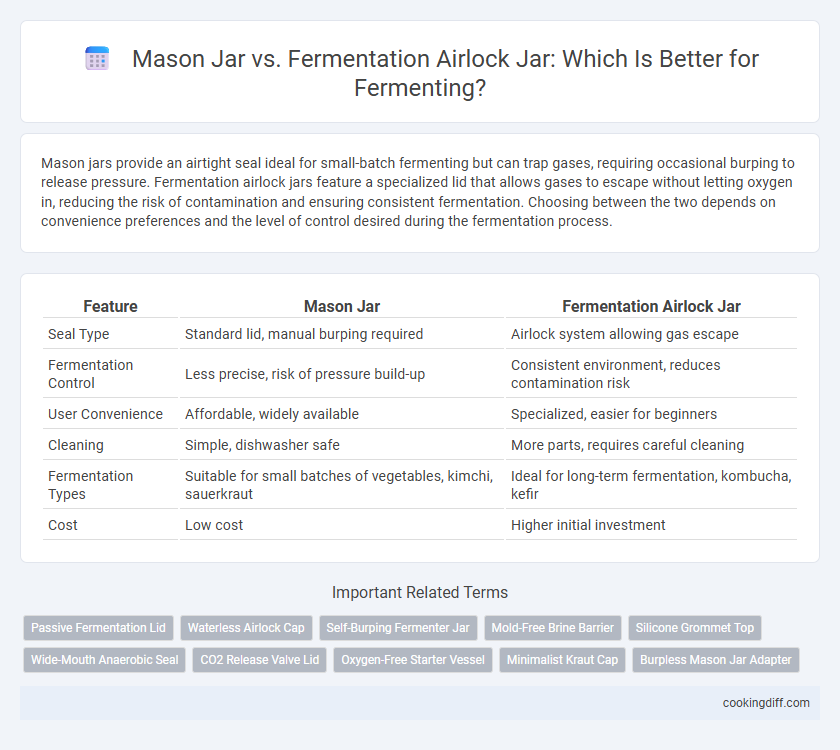 Mason Jar vs. Fermentation Airlock Jar: Which Is Better for Fermenting?

Mason jars provide an airtight seal ideal for small-batch fermenting but can trap gases, requiring occasional burping to release pressure. Fermentation airlock jars feature a specialized lid that allows gases to escape without letting oxygen in, reducing the risk of contamination and ensuring consistent fermentation. Choosing between the two depends on convenience preferences and the level of control desired during the fermentation process.

| Feature | Mason Jar | Fermentation Airlock Jar |
|---|---|---|
| Seal Type | Standard lid, manual burping required | Airlock system allowing gas escape |
| Fermentation Control | Less precise, risk of pressure build-up | Consistent environment, reduces contamination risk |
| User Convenience | Affordable, widely available | Specialized, easier for beginners |
| Cleaning | Simple, dishwasher safe | More parts, requires careful cleaning |
| Fermentation Types | Suitable for small batches of vegetables, kimchi, sauerkraut | Ideal for long-term fermentation, kombucha, kefir |
| Cost | Low cost | Higher initial investment |

Important Related Terms

Passive Fermentation Lid
Waterless Airlock Cap
Self-Burping Fermenter Jar
Mold-Free Brine Barrier
Silicone Grommet Top
Wide-Mouth Anaerobic Seal
CO2 Release Valve Lid
Oxygen-Free Starter Vessel
Minimalist Kraut Cap
Burpless Mason Jar Adapter

cookingdiff.com