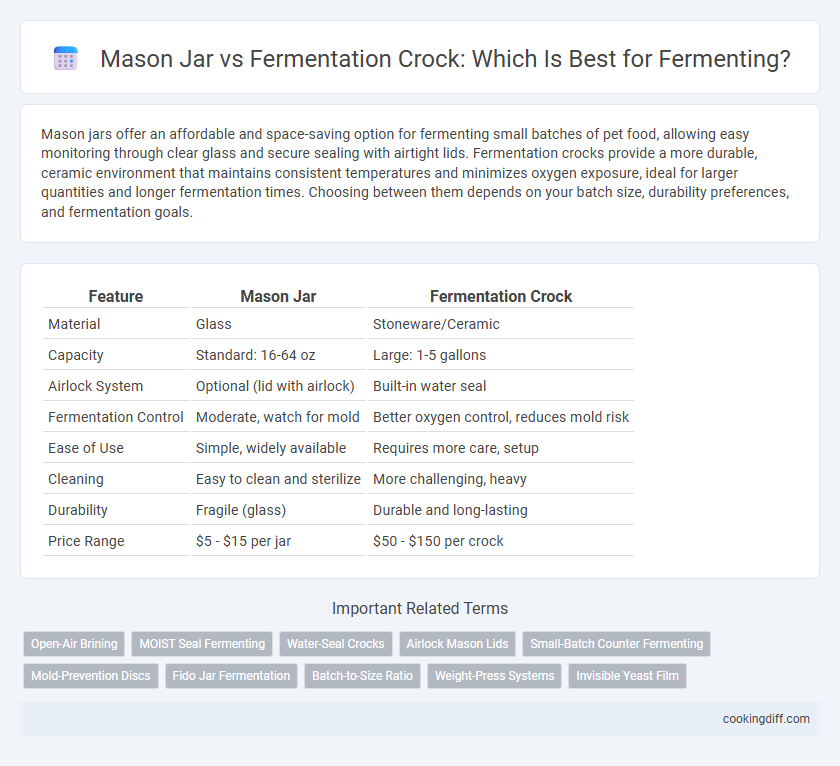 Mason Jar vs Fermentation Crock: Which Is Best for Fermenting?

Mason jars offer an affordable and space-saving option for fermenting small batches of pet food, allowing easy monitoring through clear glass and secure sealing with airtight lids. Fermentation crocks provide a more durable, ceramic environment that maintains consistent temperatures and minimizes oxygen exposure, ideal for larger quantities and longer fermentation times. Choosing between them depends on your batch size, durability preferences, and fermentation goals.

| Feature | Mason Jar | Fermentation Crock |
|---|---|---|
| Material | Glass | Stoneware/Ceramic |
| Capacity | Standard: 16-64 oz | Large: 1-5 gallons |
| Airlock System | Optional (lid with airlock) | Built-in water seal |
| Fermentation Control | Moderate, watch for mold | Better oxygen control, reduces mold risk |
| Ease of Use | Simple, widely available | Requires more care, setup |
| Cleaning | Easy to clean and sterilize | More challenging, heavy |
| Durability | Fragile (glass) | Durable and long-lasting |
| Price Range | \$5 - \$15 per jar | \$50 - \$150 per crock |

Important Related Terms

Open-Air Brining
MOIST Seal Fermenting
Water-Seal Crocks
Airlock Mason Lids
Small-Batch Counter Fermenting
Mold-Prevention Discs
Fido Jar Fermentation
Batch-to-Size Ratio
Weight-Press Systems
Invisible Yeast Film

cookingdiff.com