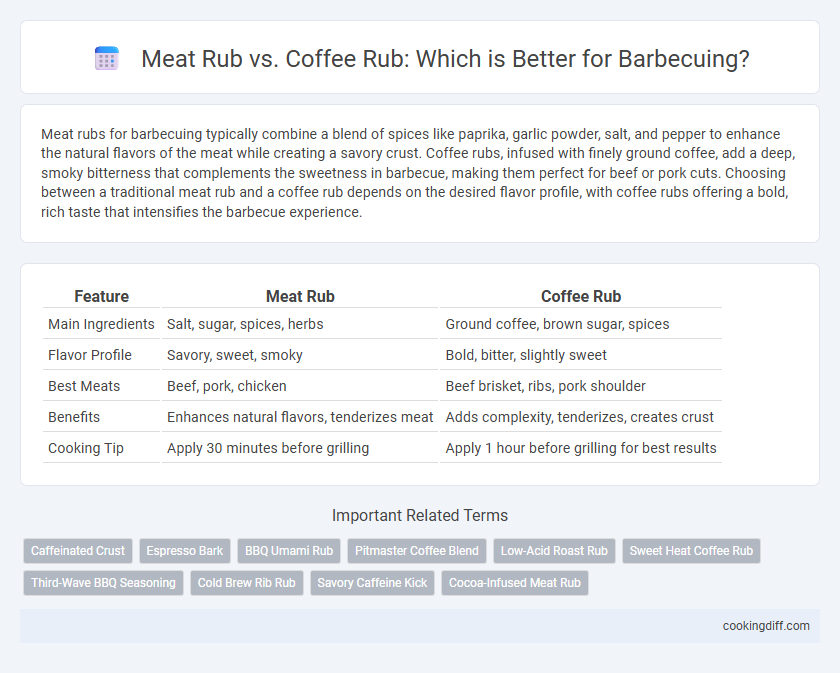 Meat Rub vs. Coffee Rub: Which is Better for Barbecuing?

Meat rubs for barbecuing typically combine a blend of spices like paprika, garlic powder, salt, and pepper to enhance the natural flavors of the meat while creating a savory crust. Coffee rubs, infused with finely ground coffee, add a deep, smoky bitterness that complements the sweetness in barbecue, making them perfect for beef or pork cuts. Choosing between a traditional meat rub and a coffee rub depends on the desired flavor profile, with coffee rubs offering a bold, rich taste that intensifies the barbecue experience.

| Feature | Meat Rub | Coffee Rub |
|---|---|---|
| Main Ingredients | Salt, sugar, spices, herbs | Ground coffee, brown sugar, spices |
| Flavor Profile | Savory, sweet, smoky | Bold, bitter, slightly sweet |
| Best Meats | Beef, pork, chicken | Beef brisket, ribs, pork shoulder |
| Benefits | Enhances natural flavors, tenderizes meat | Adds complexity, tenderizes, creates crust |
| Cooking Tip | Apply 30 minutes before grilling | Apply 1 hour before grilling for best results |

Important Related Terms

Caffeinated Crust
Espresso Bark
BBQ Umami Rub
Pitmaster Coffee Blend
Low-Acid Roast Rub
Sweet Heat Coffee Rub
Third-Wave BBQ Seasoning
Cold Brew Rib Rub
Savory Caffeine Kick
Cocoa-Infused Meat Rub

cookingdiff.com