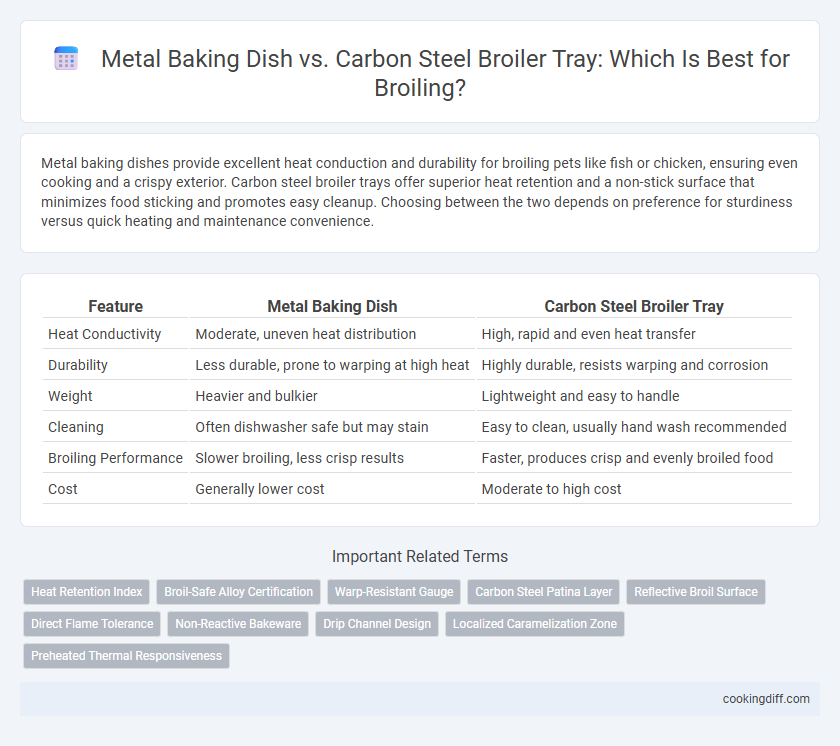 Metal Baking Dish vs. Carbon Steel Broiler Tray: Which Is Best for Broiling?

Metal baking dishes provide excellent heat conduction and durability for broiling pets like fish or chicken, ensuring even cooking and a crispy exterior. Carbon steel broiler trays offer superior heat retention and a non-stick surface that minimizes food sticking and promotes easy cleanup. Choosing between the two depends on preference for sturdiness versus quick heating and maintenance convenience.

| Feature | Metal Baking Dish | Carbon Steel Broiler Tray |
|---|---|---|
| Heat Conductivity | Moderate, uneven heat distribution | High, rapid and even heat transfer |
| Durability | Less durable, prone to warping at high heat | Highly durable, resists warping and corrosion |
| Weight | Heavier and bulkier | Lightweight and easy to handle |
| Cleaning | Often dishwasher safe but may stain | Easy to clean, usually hand wash recommended |
| Broiling Performance | Slower broiling, less crisp results | Faster, produces crisp and evenly broiled food |
| Cost | Generally lower cost | Moderate to high cost |

Important Related Terms

Heat Retention Index
Broil-Safe Alloy Certification
Warp-Resistant Gauge
Carbon Steel Patina Layer
Reflective Broil Surface
Direct Flame Tolerance
Non-Reactive Bakeware
Drip Channel Design
Localized Caramelization Zone
Preheated Thermal Responsiveness

cookingdiff.com