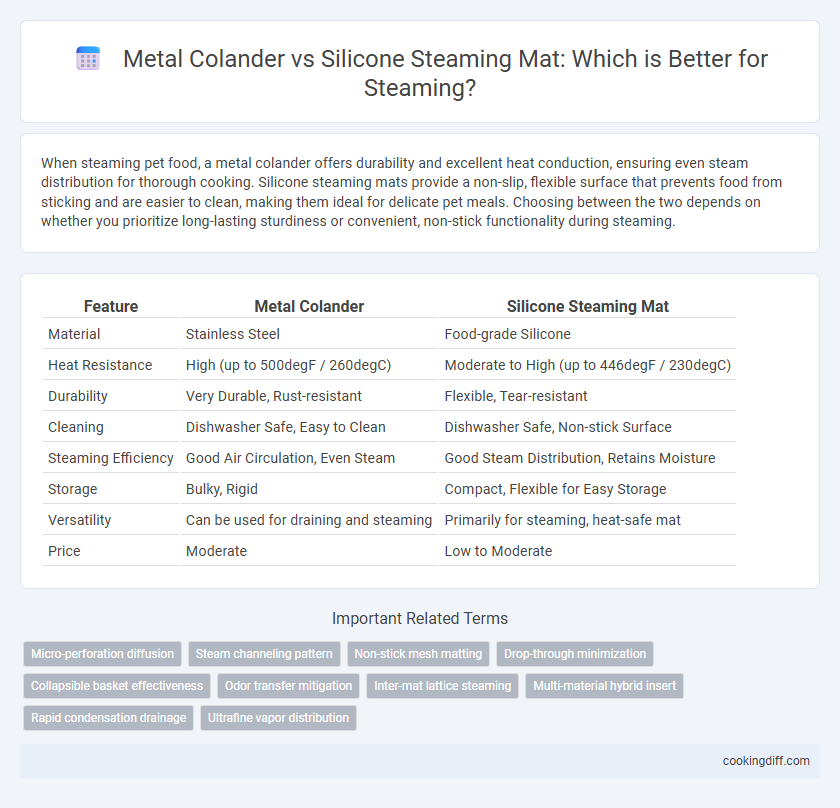 Metal Colander vs Silicone Steaming Mat: Which is Better for Steaming?

When steaming pet food, a metal colander offers durability and excellent heat conduction, ensuring even steam distribution for thorough cooking. Silicone steaming mats provide a non-slip, flexible surface that prevents food from sticking and are easier to clean, making them ideal for delicate pet meals. Choosing between the two depends on whether you prioritize long-lasting sturdiness or convenient, non-stick functionality during steaming.

| Feature | Metal Colander | Silicone Steaming Mat |
|---|---|---|
| Material | Stainless Steel | Food-grade Silicone |
| Heat Resistance | High (up to 500degF / 260degC) | Moderate to High (up to 446degF / 230degC) |
| Durability | Very Durable, Rust-resistant | Flexible, Tear-resistant |
| Cleaning | Dishwasher Safe, Easy to Clean | Dishwasher Safe, Non-stick Surface |
| Steaming Efficiency | Good Air Circulation, Even Steam | Good Steam Distribution, Retains Moisture |
| Storage | Bulky, Rigid | Compact, Flexible for Easy Storage |
| Versatility | Can be used for draining and steaming | Primarily for steaming, heat-safe mat |
| Price | Moderate | Low to Moderate |

Important Related Terms

Micro-perforation diffusion
Steam channeling pattern
Non-stick mesh matting
Drop-through minimization
Collapsible basket effectiveness
Odor transfer mitigation
Inter-mat lattice steaming
Multi-material hybrid insert
Rapid condensation drainage
Ultrafine vapor distribution

cookingdiff.com