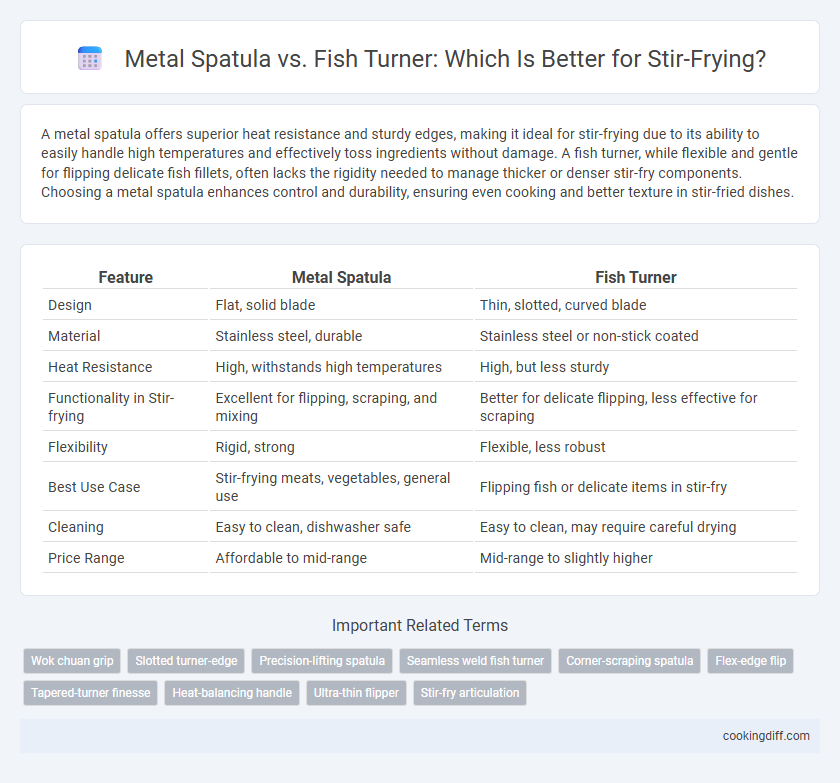 Metal Spatula vs. Fish Turner: Which Is Better for Stir-Frying?

A metal spatula offers superior heat resistance and sturdy edges, making it ideal for stir-frying due to its ability to easily handle high temperatures and effectively toss ingredients without damage. A fish turner, while flexible and gentle for flipping delicate fish fillets, often lacks the rigidity needed to manage thicker or denser stir-fry components. Choosing a metal spatula enhances control and durability, ensuring even cooking and better texture in stir-fried dishes.

| Feature | Metal Spatula | Fish Turner |
|---|---|---|
| Design | Flat, solid blade | Thin, slotted, curved blade |
| Material | Stainless steel, durable | Stainless steel or non-stick coated |
| Heat Resistance | High, withstands high temperatures | High, but less sturdy |
| Functionality in Stir-frying | Excellent for flipping, scraping, and mixing | Better for delicate flipping, less effective for scraping |
| Flexibility | Rigid, strong | Flexible, less robust |
| Best Use Case | Stir-frying meats, vegetables, general use | Flipping fish or delicate items in stir-fry |
| Cleaning | Easy to clean, dishwasher safe | Easy to clean, may require careful drying |
| Price Range | Affordable to mid-range | Mid-range to slightly higher |

Important Related Terms

Wok chuan grip
Slotted turner-edge
Precision-lifting spatula
Seamless weld fish turner
Corner-scraping spatula
Flex-edge flip
Tapered-turner finesse
Heat-balancing handle
Ultra-thin flipper
Stir-fry articulation

cookingdiff.com