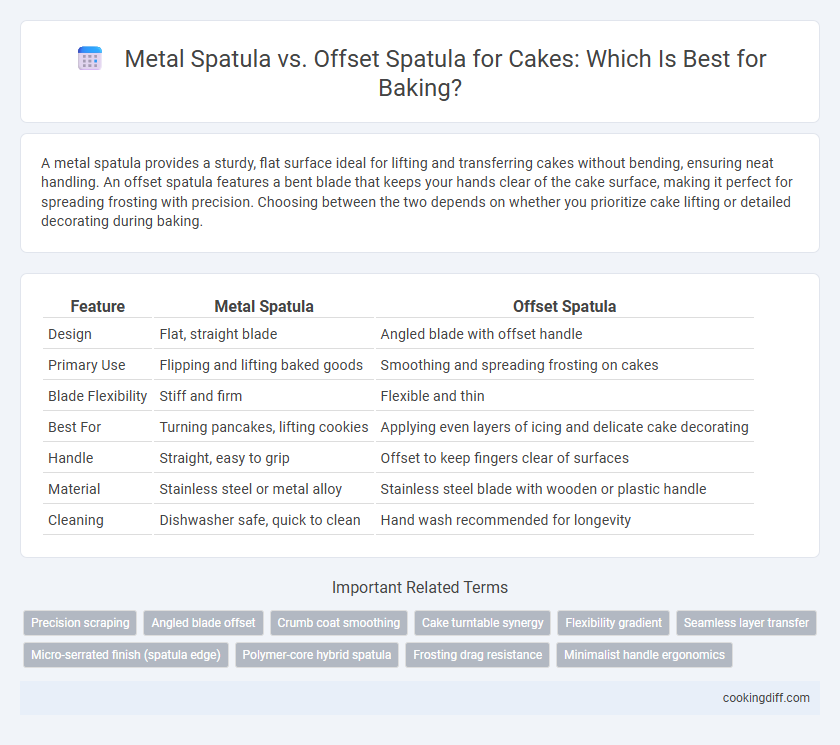 Metal Spatula vs. Offset Spatula for Cakes: Which Is Best for Baking?

A metal spatula provides a sturdy, flat surface ideal for lifting and transferring cakes without bending, ensuring neat handling. An offset spatula features a bent blade that keeps your hands clear of the cake surface, making it perfect for spreading frosting with precision. Choosing between the two depends on whether you prioritize cake lifting or detailed decorating during baking.

| Feature | Metal Spatula | Offset Spatula |
|---|---|---|
| Design | Flat, straight blade | Angled blade with offset handle |
| Primary Use | Flipping and lifting baked goods | Smoothing and spreading frosting on cakes |
| Blade Flexibility | Stiff and firm | Flexible and thin |
| Best For | Turning pancakes, lifting cookies | Applying even layers of icing and delicate cake decorating |
| Handle | Straight, easy to grip | Offset to keep fingers clear of surfaces |
| Material | Stainless steel or metal alloy | Stainless steel blade with wooden or plastic handle |
| Cleaning | Dishwasher safe, quick to clean | Hand wash recommended for longevity |

Important Related Terms

Precision scraping
Angled blade offset
Crumb coat smoothing
Cake turntable synergy
Flexibility gradient
Seamless layer transfer
Micro-serrated finish (spatula edge)
Polymer-core hybrid spatula
Frosting drag resistance
Minimalist handle ergonomics

cookingdiff.com