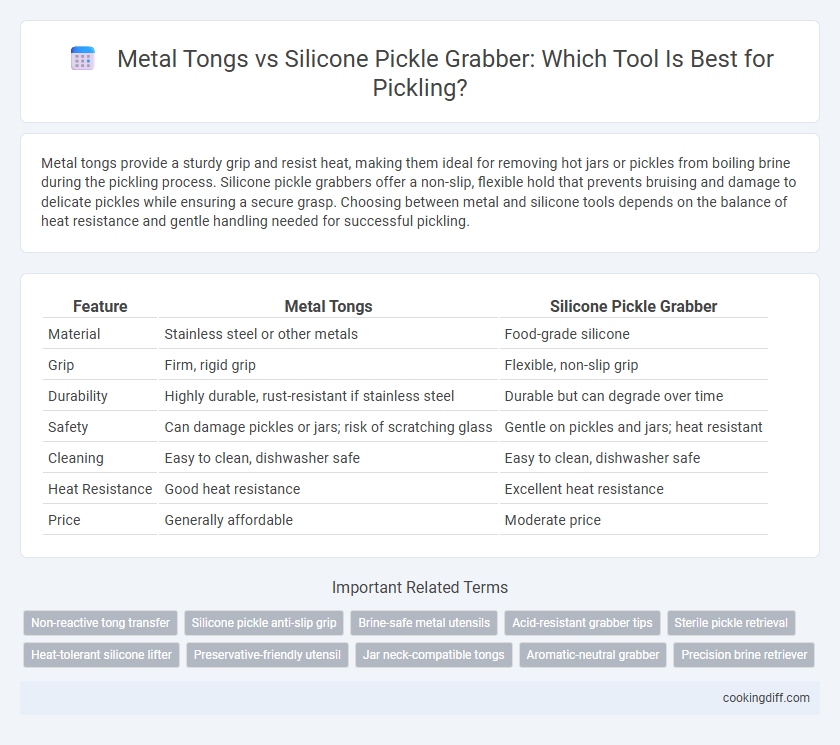 Metal Tongs vs Silicone Pickle Grabber: Which Tool Is Best for Pickling?

Metal tongs provide a sturdy grip and resist heat, making them ideal for removing hot jars or pickles from boiling brine during the pickling process. Silicone pickle grabbers offer a non-slip, flexible hold that prevents bruising and damage to delicate pickles while ensuring a secure grasp. Choosing between metal and silicone tools depends on the balance of heat resistance and gentle handling needed for successful pickling.

| Feature | Metal Tongs | Silicone Pickle Grabber |
|---|---|---|
| Material | Stainless steel or other metals | Food-grade silicone |
| Grip | Firm, rigid grip | Flexible, non-slip grip |
| Durability | Highly durable, rust-resistant if stainless steel | Durable but can degrade over time |
| Safety | Can damage pickles or jars; risk of scratching glass | Gentle on pickles and jars; heat resistant |
| Cleaning | Easy to clean, dishwasher safe | Easy to clean, dishwasher safe |
| Heat Resistance | Good heat resistance | Excellent heat resistance |
| Price | Generally affordable | Moderate price |

Important Related Terms

Non-reactive tong transfer
Silicone pickle anti-slip grip
Brine-safe metal utensils
Acid-resistant grabber tips
Sterile pickle retrieval
Heat-tolerant silicone lifter
Preservative-friendly utensil
Jar neck-compatible tongs
Aromatic-neutral grabber
Precision brine retriever

cookingdiff.com