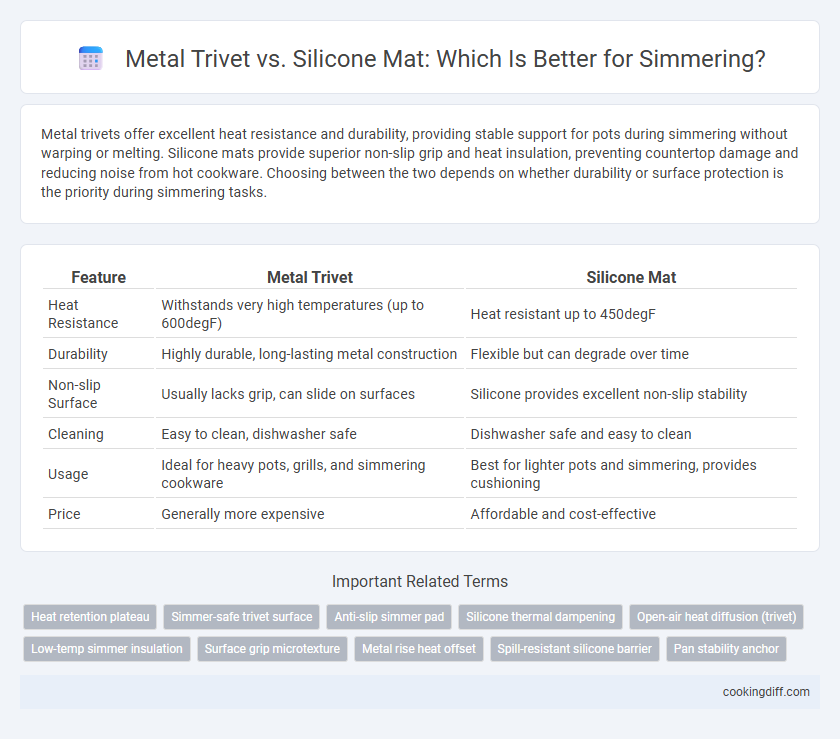 Metal Trivet vs. Silicone Mat: Which Is Better for Simmering?

Metal trivets offer excellent heat resistance and durability, providing stable support for pots during simmering without warping or melting. Silicone mats provide superior non-slip grip and heat insulation, preventing countertop damage and reducing noise from hot cookware. Choosing between the two depends on whether durability or surface protection is the priority during simmering tasks.

| Feature | Metal Trivet | Silicone Mat |
|---|---|---|
| Heat Resistance | Withstands very high temperatures (up to 600degF) | Heat resistant up to 450degF |
| Durability | Highly durable, long-lasting metal construction | Flexible but can degrade over time |
| Non-slip Surface | Usually lacks grip, can slide on surfaces | Silicone provides excellent non-slip stability |
| Cleaning | Easy to clean, dishwasher safe | Dishwasher safe and easy to clean |
| Usage | Ideal for heavy pots, grills, and simmering cookware | Best for lighter pots and simmering, provides cushioning |
| Price | Generally more expensive | Affordable and cost-effective |

Important Related Terms

Heat retention plateau
Simmer-safe trivet surface
Anti-slip simmer pad
Silicone thermal dampening
Open-air heat diffusion (trivet)
Low-temp simmer insulation
Surface grip microtexture
Metal rise heat offset
Spill-resistant silicone barrier
Pan stability anchor

cookingdiff.com