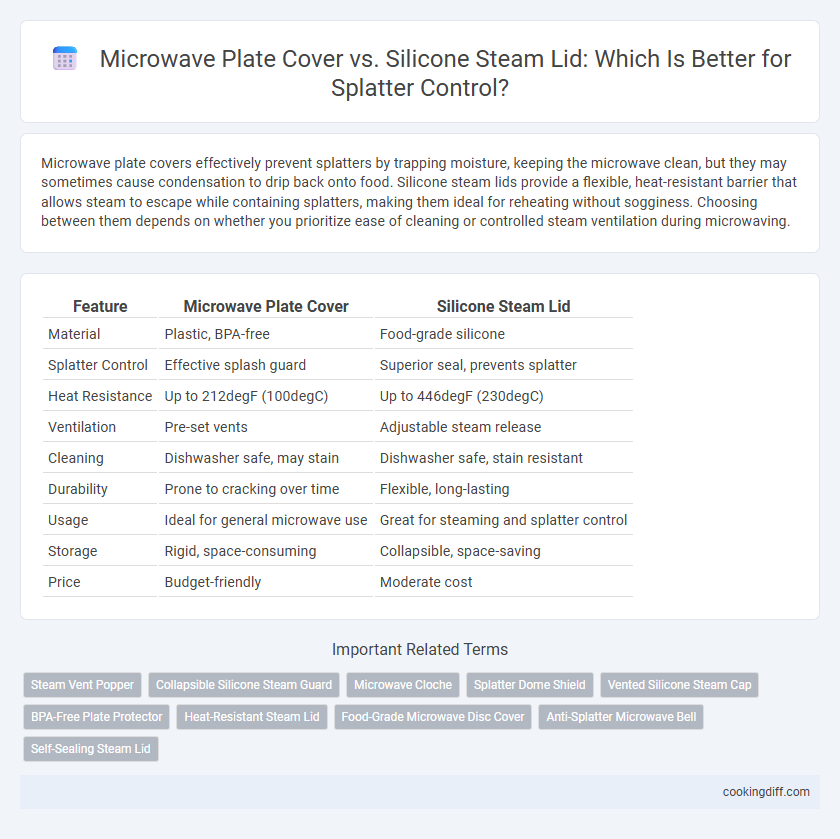 Microwave Plate Cover vs. Silicone Steam Lid: Which Is Better for Splatter Control?

Microwave plate covers effectively prevent splatters by trapping moisture, keeping the microwave clean, but they may sometimes cause condensation to drip back onto food. Silicone steam lids provide a flexible, heat-resistant barrier that allows steam to escape while containing splatters, making them ideal for reheating without sogginess. Choosing between them depends on whether you prioritize ease of cleaning or controlled steam ventilation during microwaving.

| Feature | Microwave Plate Cover | Silicone Steam Lid |
|---|---|---|
| Material | Plastic, BPA-free | Food-grade silicone |
| Splatter Control | Effective splash guard | Superior seal, prevents splatter |
| Heat Resistance | Up to 212degF (100degC) | Up to 446degF (230degC) |
| Ventilation | Pre-set vents | Adjustable steam release |
| Cleaning | Dishwasher safe, may stain | Dishwasher safe, stain resistant |
| Durability | Prone to cracking over time | Flexible, long-lasting |
| Usage | Ideal for general microwave use | Great for steaming and splatter control |
| Storage | Rigid, space-consuming | Collapsible, space-saving |
| Price | Budget-friendly | Moderate cost |

Important Related Terms

Steam Vent Popper
Collapsible Silicone Steam Guard
Microwave Cloche
Splatter Dome Shield
Vented Silicone Steam Cap
BPA-Free Plate Protector
Heat-Resistant Steam Lid
Food-Grade Microwave Disc Cover
Anti-Splatter Microwave Bell
Self-Sealing Steam Lid

cookingdiff.com