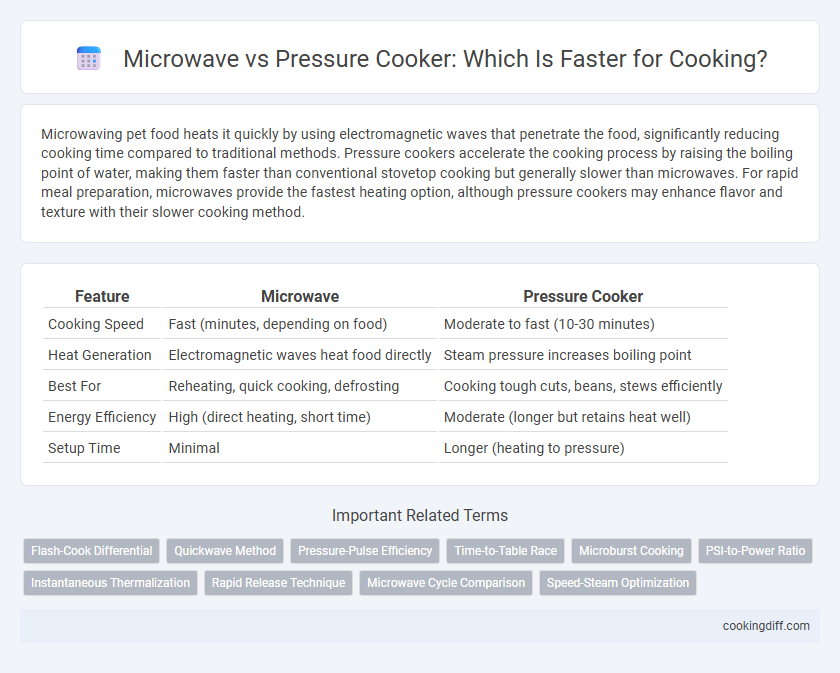 Microwave vs Pressure Cooker: Which Is Faster for Cooking?

Microwaving pet food heats it quickly by using electromagnetic waves that penetrate the food, significantly reducing cooking time compared to traditional methods. Pressure cookers accelerate the cooking process by raising the boiling point of water, making them faster than conventional stovetop cooking but generally slower than microwaves. For rapid meal preparation, microwaves provide the fastest heating option, although pressure cookers may enhance flavor and texture with their slower cooking method.

| Feature | Microwave | Pressure Cooker |
|---|---|---|
| Cooking Speed | Fast (minutes, depending on food) | Moderate to fast (10-30 minutes) |
| Heat Generation | Electromagnetic waves heat food directly | Steam pressure increases boiling point |
| Best For | Reheating, quick cooking, defrosting | Cooking tough cuts, beans, stews efficiently |
| Energy Efficiency | High (direct heating, short time) | Moderate (longer but retains heat well) |
| Setup Time | Minimal | Longer (heating to pressure) |

Important Related Terms

Flash-Cook Differential
Quickwave Method
Pressure-Pulse Efficiency
Time-to-Table Race
Microburst Cooking
PSI-to-Power Ratio
Instantaneous Thermalization
Rapid Release Technique
Microwave Cycle Comparison
Speed-Steam Optimization

cookingdiff.com