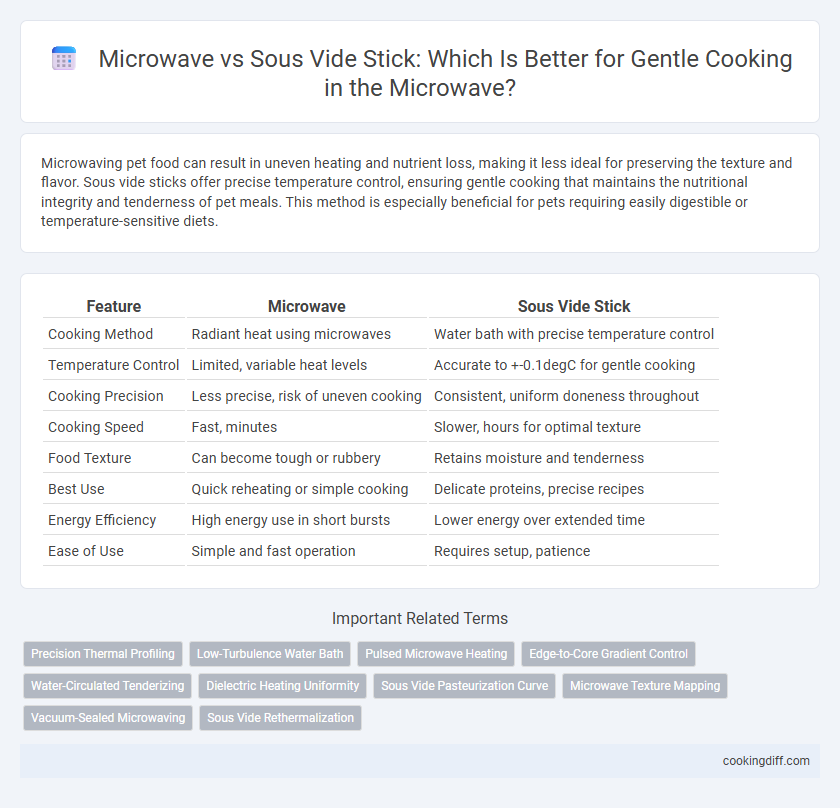 Microwave vs Sous Vide Stick: Which Is Better for Gentle Cooking in the Microwave?

Microwaving pet food can result in uneven heating and nutrient loss, making it less ideal for preserving the texture and flavor. Sous vide sticks offer precise temperature control, ensuring gentle cooking that maintains the nutritional integrity and tenderness of pet meals. This method is especially beneficial for pets requiring easily digestible or temperature-sensitive diets.

| Feature | Microwave | Sous Vide Stick |
|---|---|---|
| Cooking Method | Radiant heat using microwaves | Water bath with precise temperature control |
| Temperature Control | Limited, variable heat levels | Accurate to +-0.1degC for gentle cooking |
| Cooking Precision | Less precise, risk of uneven cooking | Consistent, uniform doneness throughout |
| Cooking Speed | Fast, minutes | Slower, hours for optimal texture |
| Food Texture | Can become tough or rubbery | Retains moisture and tenderness |
| Best Use | Quick reheating or simple cooking | Delicate proteins, precise recipes |
| Energy Efficiency | High energy use in short bursts | Lower energy over extended time |
| Ease of Use | Simple and fast operation | Requires setup, patience |

Important Related Terms

Precision Thermal Profiling
Low-Turbulence Water Bath
Pulsed Microwave Heating
Edge-to-Core Gradient Control
Water-Circulated Tenderizing
Dielectric Heating Uniformity
Sous Vide Pasteurization Curve
Microwave Texture Mapping
Vacuum-Sealed Microwaving
Sous Vide Rethermalization

cookingdiff.com