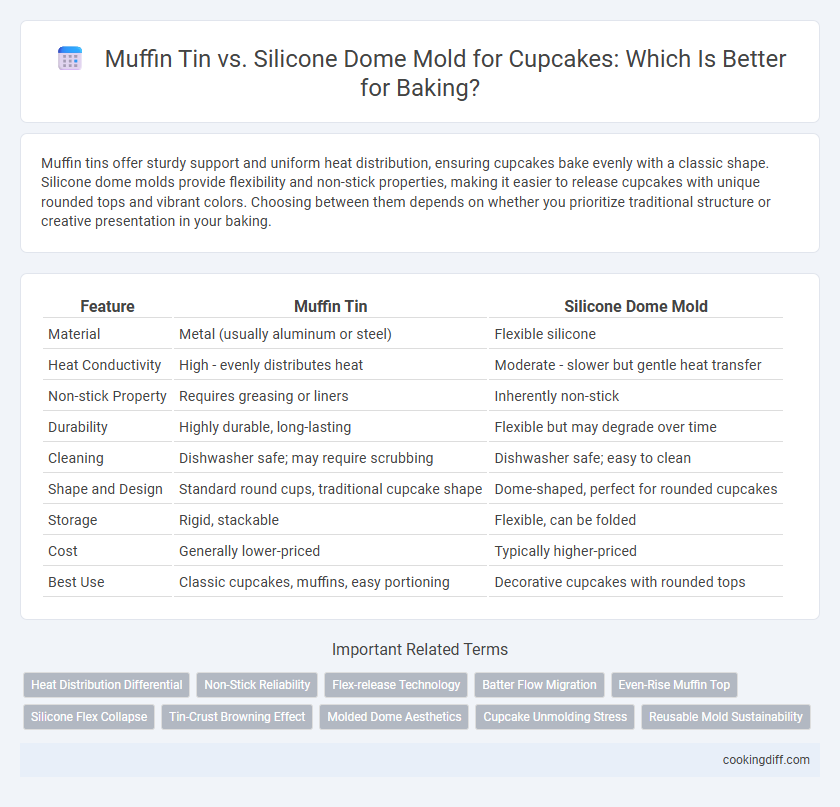 Muffin Tin vs. Silicone Dome Mold for Cupcakes: Which Is Better for Baking?

Muffin tins offer sturdy support and uniform heat distribution, ensuring cupcakes bake evenly with a classic shape. Silicone dome molds provide flexibility and non-stick properties, making it easier to release cupcakes with unique rounded tops and vibrant colors. Choosing between them depends on whether you prioritize traditional structure or creative presentation in your baking.

| Feature | Muffin Tin | Silicone Dome Mold |
|---|---|---|
| Material | Metal (usually aluminum or steel) | Flexible silicone |
| Heat Conductivity | High - evenly distributes heat | Moderate - slower but gentle heat transfer |
| Non-stick Property | Requires greasing or liners | Inherently non-stick |
| Durability | Highly durable, long-lasting | Flexible but may degrade over time |
| Cleaning | Dishwasher safe; may require scrubbing | Dishwasher safe; easy to clean |
| Shape and Design | Standard round cups, traditional cupcake shape | Dome-shaped, perfect for rounded cupcakes |
| Storage | Rigid, stackable | Flexible, can be folded |
| Cost | Generally lower-priced | Typically higher-priced |
| Best Use | Classic cupcakes, muffins, easy portioning | Decorative cupcakes with rounded tops |

Important Related Terms

Heat Distribution Differential
Non-Stick Reliability
Flex-release Technology
Batter Flow Migration
Even-Rise Muffin Top
Silicone Flex Collapse
Tin-Crust Browning Effect
Molded Dome Aesthetics
Cupcake Unmolding Stress
Reusable Mold Sustainability

cookingdiff.com