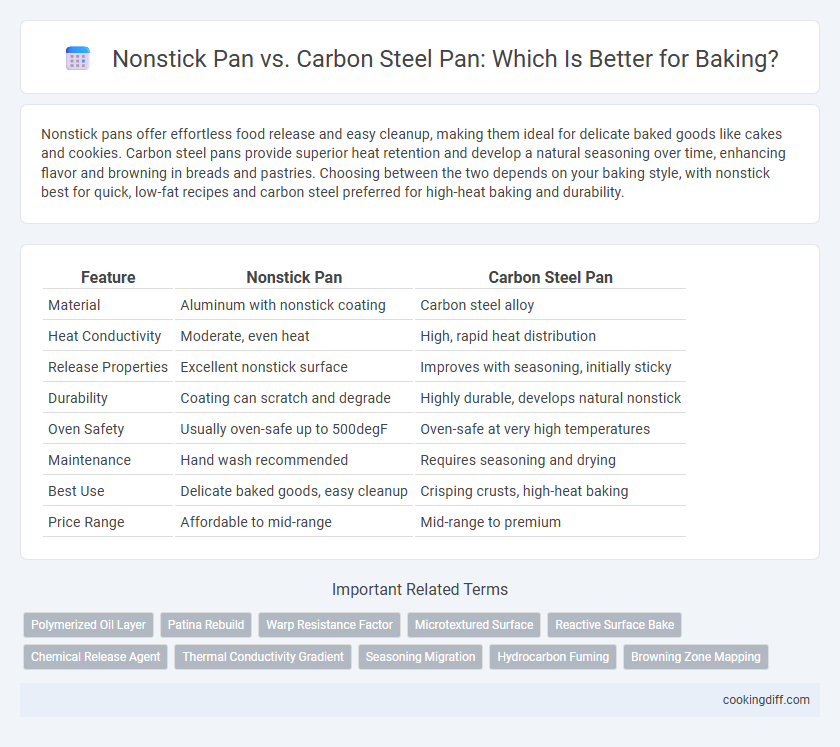 Nonstick Pan vs. Carbon Steel Pan: Which Is Better for Baking?

Nonstick pans offer effortless food release and easy cleanup, making them ideal for delicate baked goods like cakes and cookies. Carbon steel pans provide superior heat retention and develop a natural seasoning over time, enhancing flavor and browning in breads and pastries. Choosing between the two depends on your baking style, with nonstick best for quick, low-fat recipes and carbon steel preferred for high-heat baking and durability.

| Feature | Nonstick Pan | Carbon Steel Pan |
|---|---|---|
| Material | Aluminum with nonstick coating | Carbon steel alloy |
| Heat Conductivity | Moderate, even heat | High, rapid heat distribution |
| Release Properties | Excellent nonstick surface | Improves with seasoning, initially sticky |
| Durability | Coating can scratch and degrade | Highly durable, develops natural nonstick |
| Oven Safety | Usually oven-safe up to 500degF | Oven-safe at very high temperatures |
| Maintenance | Hand wash recommended | Requires seasoning and drying |
| Best Use | Delicate baked goods, easy cleanup | Crisping crusts, high-heat baking |
| Price Range | Affordable to mid-range | Mid-range to premium |

Important Related Terms

Polymerized Oil Layer
Patina Rebuild
Warp Resistance Factor
Microtextured Surface
Reactive Surface Bake
Chemical Release Agent
Thermal Conductivity Gradient
Seasoning Migration
Hydrocarbon Fuming
Browning Zone Mapping

cookingdiff.com