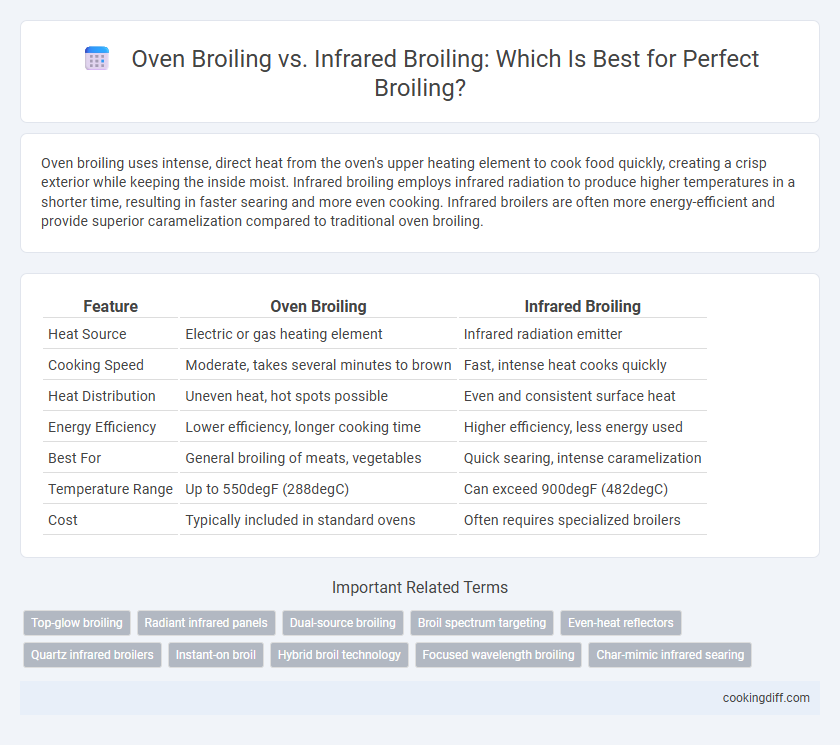 Oven Broiling vs. Infrared Broiling: Which Is Best for Perfect Broiling?

Oven broiling uses intense, direct heat from the oven's upper heating element to cook food quickly, creating a crisp exterior while keeping the inside moist. Infrared broiling employs infrared radiation to produce higher temperatures in a shorter time, resulting in faster searing and more even cooking. Infrared broilers are often more energy-efficient and provide superior caramelization compared to traditional oven broiling.

| Feature | Oven Broiling | Infrared Broiling |
|---|---|---|
| Heat Source | Electric or gas heating element | Infrared radiation emitter |
| Cooking Speed | Moderate, takes several minutes to brown | Fast, intense heat cooks quickly |
| Heat Distribution | Uneven heat, hot spots possible | Even and consistent surface heat |
| Energy Efficiency | Lower efficiency, longer cooking time | Higher efficiency, less energy used |
| Best For | General broiling of meats, vegetables | Quick searing, intense caramelization |
| Temperature Range | Up to 550degF (288degC) | Can exceed 900degF (482degC) |
| Cost | Typically included in standard ovens | Often requires specialized broilers |

Important Related Terms

Top-glow broiling
Radiant infrared panels
Dual-source broiling
Broil spectrum targeting
Even-heat reflectors
Quartz infrared broilers
Instant-on broil
Hybrid broil technology
Focused wavelength broiling
Char-mimic infrared searing

cookingdiff.com