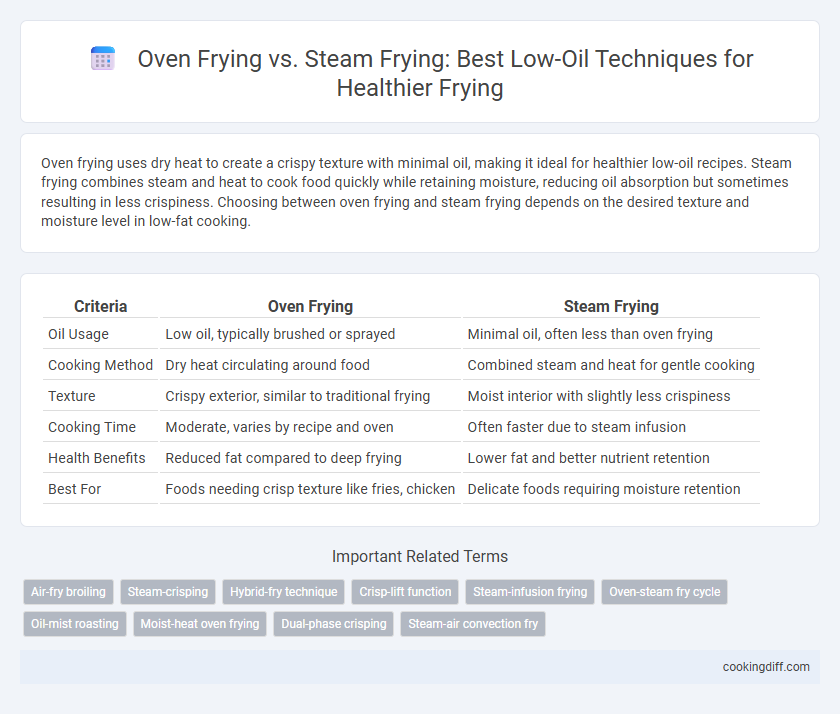 Oven Frying vs. Steam Frying: Best Low-Oil Techniques for Healthier Frying

Oven frying uses dry heat to create a crispy texture with minimal oil, making it ideal for healthier low-oil recipes. Steam frying combines steam and heat to cook food quickly while retaining moisture, reducing oil absorption but sometimes resulting in less crispiness. Choosing between oven frying and steam frying depends on the desired texture and moisture level in low-fat cooking.

| Criteria | Oven Frying | Steam Frying |
|---|---|---|
| Oil Usage | Low oil, typically brushed or sprayed | Minimal oil, often less than oven frying |
| Cooking Method | Dry heat circulating around food | Combined steam and heat for gentle cooking |
| Texture | Crispy exterior, similar to traditional frying | Moist interior with slightly less crispiness |
| Cooking Time | Moderate, varies by recipe and oven | Often faster due to steam infusion |
| Health Benefits | Reduced fat compared to deep frying | Lower fat and better nutrient retention |
| Best For | Foods needing crisp texture like fries, chicken | Delicate foods requiring moisture retention |

Important Related Terms

Air-fry broiling
Steam-crisping
Hybrid-fry technique
Crisp-lift function
Steam-infusion frying
Oven-steam fry cycle
Oil-mist roasting
Moist-heat oven frying
Dual-phase crisping
Steam-air convection fry

cookingdiff.com