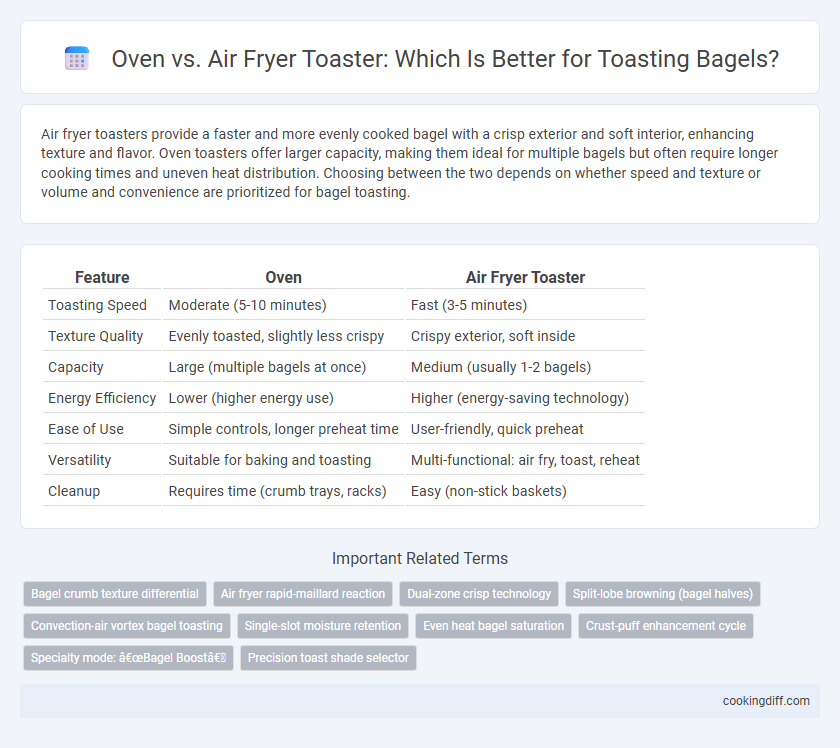 Oven vs. Air Fryer Toaster: Which Is Better for Toasting Bagels?

Air fryer toasters provide a faster and more evenly cooked bagel with a crisp exterior and soft interior, enhancing texture and flavor. Oven toasters offer larger capacity, making them ideal for multiple bagels but often require longer cooking times and uneven heat distribution. Choosing between the two depends on whether speed and texture or volume and convenience are prioritized for bagel toasting.

| Feature | Oven | Air Fryer Toaster |
|---|---|---|
| Toasting Speed | Moderate (5-10 minutes) | Fast (3-5 minutes) |
| Texture Quality | Evenly toasted, slightly less crispy | Crispy exterior, soft inside |
| Capacity | Large (multiple bagels at once) | Medium (usually 1-2 bagels) |
| Energy Efficiency | Lower (higher energy use) | Higher (energy-saving technology) |
| Ease of Use | Simple controls, longer preheat time | User-friendly, quick preheat |
| Versatility | Suitable for baking and toasting | Multi-functional: air fry, toast, reheat |
| Cleanup | Requires time (crumb trays, racks) | Easy (non-stick baskets) |

Important Related Terms

Bagel crumb texture differential
Air fryer rapid-maillard reaction
Dual-zone crisp technology
Split-lobe browning (bagel halves)
Convection-air vortex bagel toasting
Single-slot moisture retention
Even heat bagel saturation
Crust-puff enhancement cycle
Specialty mode: â€œBagel Boostâ€
Precision toast shade selector

cookingdiff.com