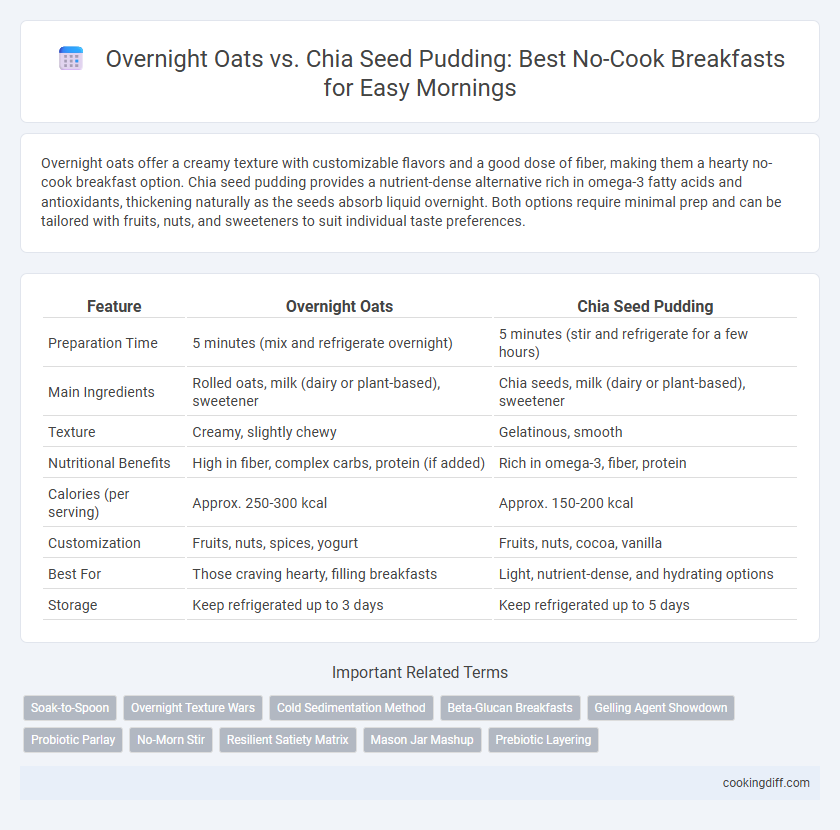 Overnight Oats vs. Chia Seed Pudding: Best No-Cook Breakfasts for Easy Mornings

Overnight oats offer a creamy texture with customizable flavors and a good dose of fiber, making them a hearty no-cook breakfast option. Chia seed pudding provides a nutrient-dense alternative rich in omega-3 fatty acids and antioxidants, thickening naturally as the seeds absorb liquid overnight. Both options require minimal prep and can be tailored with fruits, nuts, and sweeteners to suit individual taste preferences.

| Feature | Overnight Oats | Chia Seed Pudding |
|---|---|---|
| Preparation Time | 5 minutes (mix and refrigerate overnight) | 5 minutes (stir and refrigerate for a few hours) |
| Main Ingredients | Rolled oats, milk (dairy or plant-based), sweetener | Chia seeds, milk (dairy or plant-based), sweetener |
| Texture | Creamy, slightly chewy | Gelatinous, smooth |
| Nutritional Benefits | High in fiber, complex carbs, protein (if added) | Rich in omega-3, fiber, protein |
| Calories (per serving) | Approx. 250-300 kcal | Approx. 150-200 kcal |
| Customization | Fruits, nuts, spices, yogurt | Fruits, nuts, cocoa, vanilla |
| Best For | Those craving hearty, filling breakfasts | Light, nutrient-dense, and hydrating options |
| Storage | Keep refrigerated up to 3 days | Keep refrigerated up to 5 days |

Important Related Terms

Soak-to-Spoon
Overnight Texture Wars
Cold Sedimentation Method
Beta-Glucan Breakfasts
Gelling Agent Showdown
Probiotic Parlay
No-Morn Stir
Resilient Satiety Matrix
Mason Jar Mashup
Prebiotic Layering

cookingdiff.com