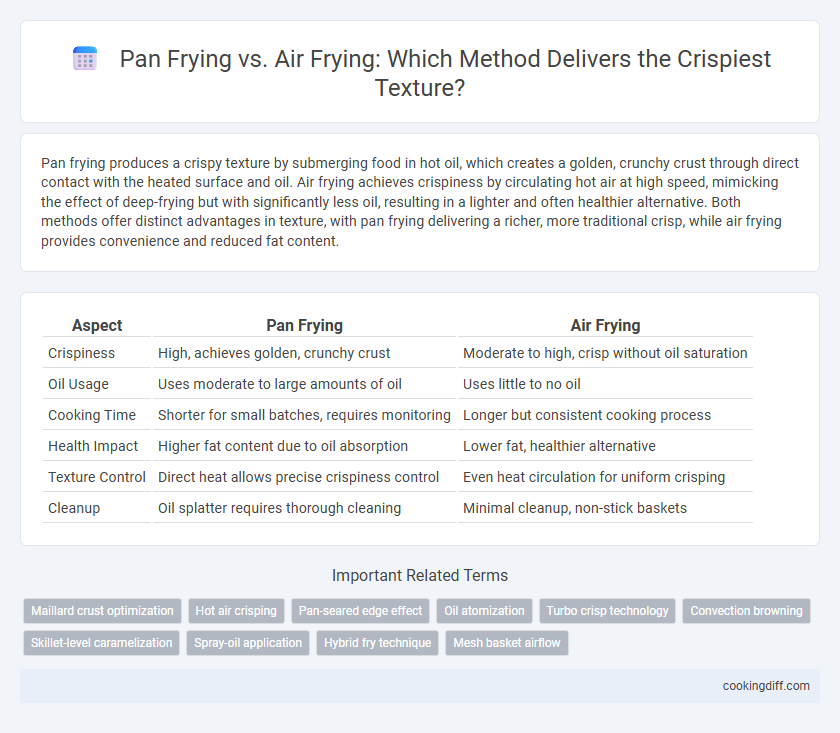 Pan Frying vs. Air Frying: Which Method Delivers the Crispiest Texture?

Pan frying produces a crispy texture by submerging food in hot oil, which creates a golden, crunchy crust through direct contact with the heated surface and oil. Air frying achieves crispiness by circulating hot air at high speed, mimicking the effect of deep-frying but with significantly less oil, resulting in a lighter and often healthier alternative. Both methods offer distinct advantages in texture, with pan frying delivering a richer, more traditional crisp, while air frying provides convenience and reduced fat content.

| Aspect | Pan Frying | Air Frying |
|---|---|---|
| Crispiness | High, achieves golden, crunchy crust | Moderate to high, crisp without oil saturation |
| Oil Usage | Uses moderate to large amounts of oil | Uses little to no oil |
| Cooking Time | Shorter for small batches, requires monitoring | Longer but consistent cooking process |
| Health Impact | Higher fat content due to oil absorption | Lower fat, healthier alternative |
| Texture Control | Direct heat allows precise crispiness control | Even heat circulation for uniform crisping |
| Cleanup | Oil splatter requires thorough cleaning | Minimal cleanup, non-stick baskets |

Important Related Terms

Maillard crust optimization
Hot air crisping
Pan-seared edge effect
Oil atomization
Turbo crisp technology
Convection browning
Skillet-level caramelization
Spray-oil application
Hybrid fry technique
Mesh basket airflow

cookingdiff.com