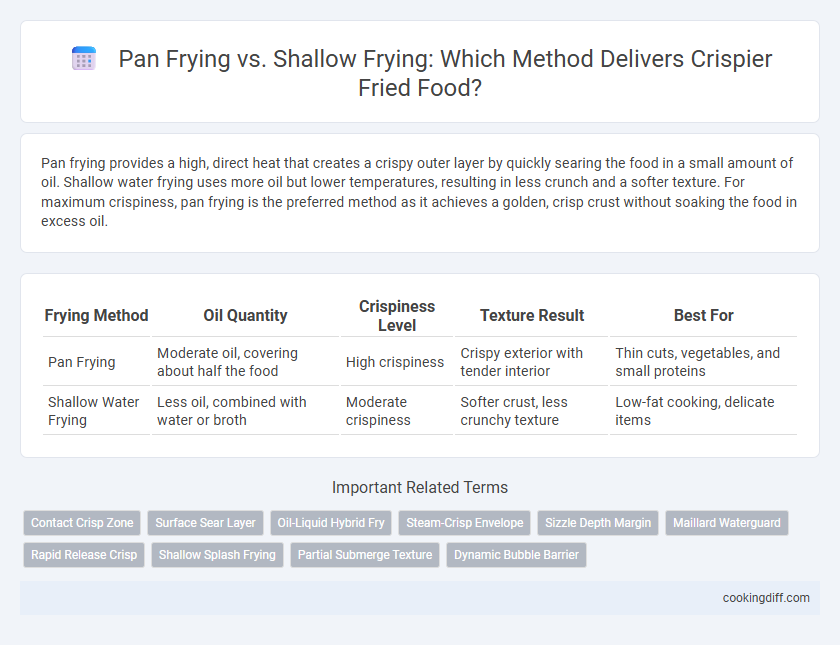 Pan Frying vs. Shallow Frying: Which Method Delivers Crispier Fried Food?

Pan frying provides a high, direct heat that creates a crispy outer layer by quickly searing the food in a small amount of oil. Shallow water frying uses more oil but lower temperatures, resulting in less crunch and a softer texture. For maximum crispiness, pan frying is the preferred method as it achieves a golden, crisp crust without soaking the food in excess oil.

| Frying Method | Oil Quantity | Crispiness Level | Texture Result | Best For |
|---|---|---|---|---|
| Pan Frying | Moderate oil, covering about half the food | High crispiness | Crispy exterior with tender interior | Thin cuts, vegetables, and small proteins |
| Shallow Water Frying | Less oil, combined with water or broth | Moderate crispiness | Softer crust, less crunchy texture | Low-fat cooking, delicate items |

Important Related Terms

Contact Crisp Zone
Surface Sear Layer
Oil-Liquid Hybrid Fry
Steam-Crisp Envelope
Sizzle Depth Margin
Maillard Waterguard
Rapid Release Crisp
Shallow Splash Frying
Partial Submerge Texture
Dynamic Bubble Barrier

cookingdiff.com