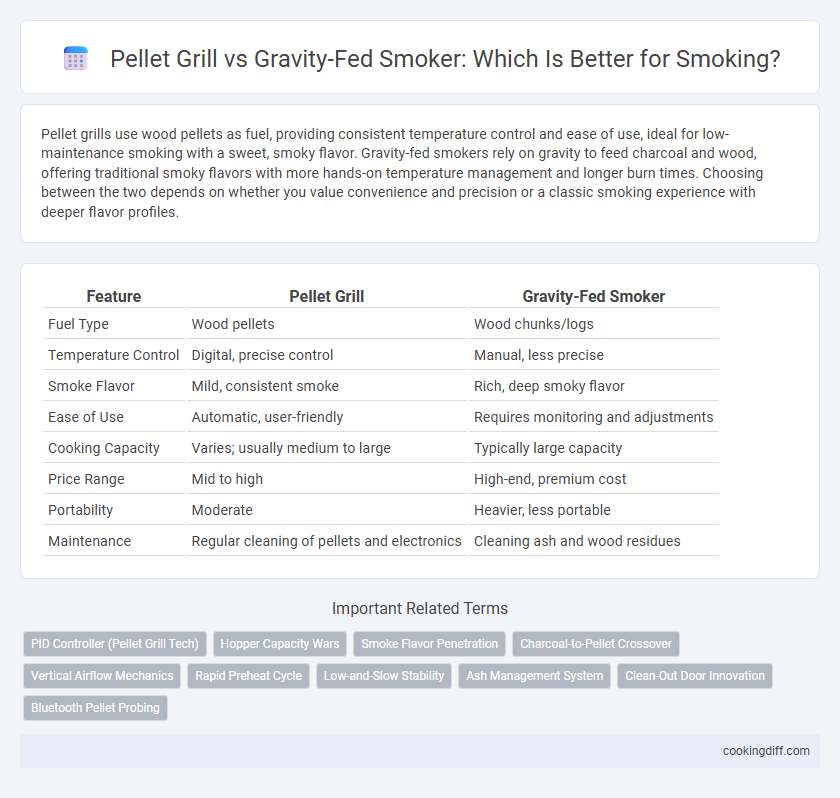 Pellet Grill vs Gravity-Fed Smoker: Which Is Better for Smoking?

Pellet grills use wood pellets as fuel, providing consistent temperature control and ease of use, ideal for low-maintenance smoking with a sweet, smoky flavor. Gravity-fed smokers rely on gravity to feed charcoal and wood, offering traditional smoky flavors with more hands-on temperature management and longer burn times. Choosing between the two depends on whether you value convenience and precision or a classic smoking experience with deeper flavor profiles.

| Feature | Pellet Grill | Gravity-Fed Smoker |
|---|---|---|
| Fuel Type | Wood pellets | Wood chunks/logs |
| Temperature Control | Digital, precise control | Manual, less precise |
| Smoke Flavor | Mild, consistent smoke | Rich, deep smoky flavor |
| Ease of Use | Automatic, user-friendly | Requires monitoring and adjustments |
| Cooking Capacity | Varies; usually medium to large | Typically large capacity |
| Price Range | Mid to high | High-end, premium cost |
| Portability | Moderate | Heavier, less portable |
| Maintenance | Regular cleaning of pellets and electronics | Cleaning ash and wood residues |

Important Related Terms

PID Controller (Pellet Grill Tech)
Hopper Capacity Wars
Smoke Flavor Penetration
Charcoal-to-Pellet Crossover
Vertical Airflow Mechanics
Rapid Preheat Cycle
Low-and-Slow Stability
Ash Management System
Clean-Out Door Innovation
Bluetooth Pellet Probing

cookingdiff.com