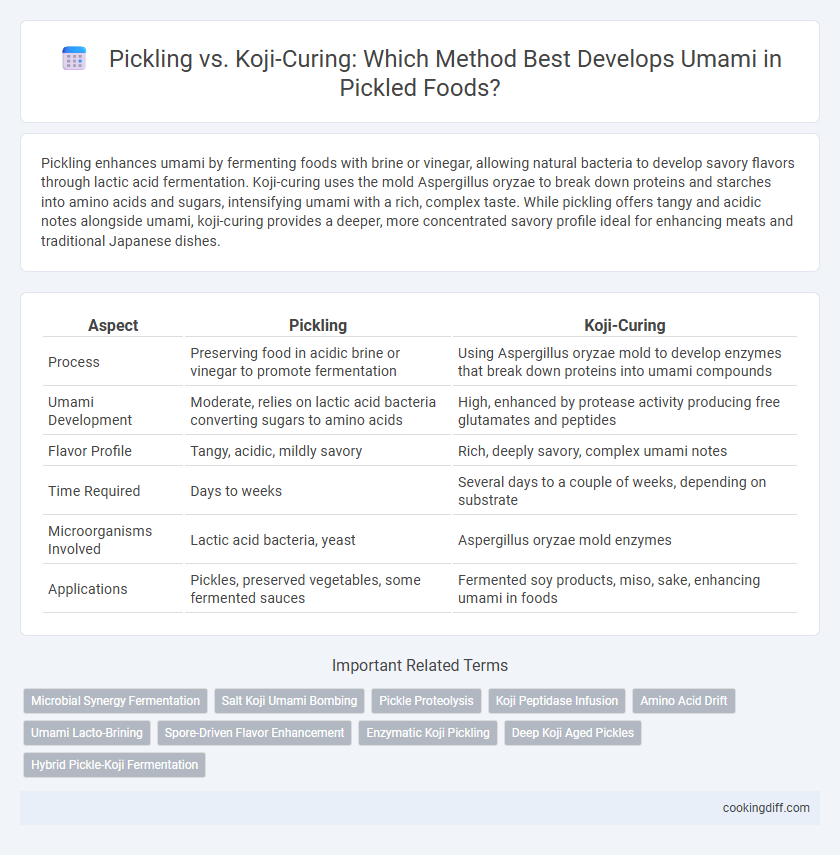 Pickling vs. Koji-Curing: Which Method Best Develops Umami in Pickled Foods?

Pickling enhances umami by fermenting foods with brine or vinegar, allowing natural bacteria to develop savory flavors through lactic acid fermentation. Koji-curing uses the mold Aspergillus oryzae to break down proteins and starches into amino acids and sugars, intensifying umami with a rich, complex taste. While pickling offers tangy and acidic notes alongside umami, koji-curing provides a deeper, more concentrated savory profile ideal for enhancing meats and traditional Japanese dishes.

| Aspect | Pickling | Koji-Curing |
|---|---|---|
| Process | Preserving food in acidic brine or vinegar to promote fermentation | Using Aspergillus oryzae mold to develop enzymes that break down proteins into umami compounds |
| Umami Development | Moderate, relies on lactic acid bacteria converting sugars to amino acids | High, enhanced by protease activity producing free glutamates and peptides |
| Flavor Profile | Tangy, acidic, mildly savory | Rich, deeply savory, complex umami notes |
| Time Required | Days to weeks | Several days to a couple of weeks, depending on substrate |
| Microorganisms Involved | Lactic acid bacteria, yeast | Aspergillus oryzae mold enzymes |
| Applications | Pickles, preserved vegetables, some fermented sauces | Fermented soy products, miso, sake, enhancing umami in foods |

Important Related Terms

Microbial Synergy Fermentation
Salt Koji Umami Bombing
Pickle Proteolysis
Koji Peptidase Infusion
Amino Acid Drift
Umami Lacto-Brining
Spore-Driven Flavor Enhancement
Enzymatic Koji Pickling
Deep Koji Aged Pickles
Hybrid Pickle-Koji Fermentation

cookingdiff.com