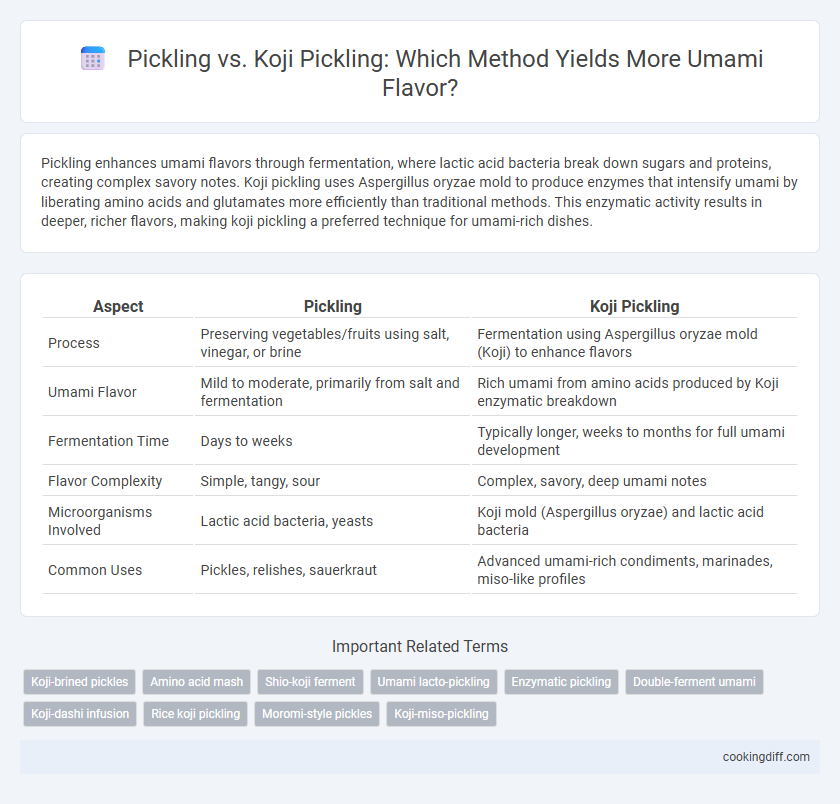 Pickling vs. Koji Pickling: Which Method Yields More Umami Flavor?

Pickling enhances umami flavors through fermentation, where lactic acid bacteria break down sugars and proteins, creating complex savory notes. Koji pickling uses Aspergillus oryzae mold to produce enzymes that intensify umami by liberating amino acids and glutamates more efficiently than traditional methods. This enzymatic activity results in deeper, richer flavors, making koji pickling a preferred technique for umami-rich dishes.

| Aspect | Pickling | Koji Pickling |
|---|---|---|
| Process | Preserving vegetables/fruits using salt, vinegar, or brine | Fermentation using Aspergillus oryzae mold (Koji) to enhance flavors |
| Umami Flavor | Mild to moderate, primarily from salt and fermentation | Rich umami from amino acids produced by Koji enzymatic breakdown |
| Fermentation Time | Days to weeks | Typically longer, weeks to months for full umami development |
| Flavor Complexity | Simple, tangy, sour | Complex, savory, deep umami notes |
| Microorganisms Involved | Lactic acid bacteria, yeasts | Koji mold (Aspergillus oryzae) and lactic acid bacteria |
| Common Uses | Pickles, relishes, sauerkraut | Advanced umami-rich condiments, marinades, miso-like profiles |

Important Related Terms

Koji-brined pickles
Amino acid mash
Shio-koji ferment
Umami lacto-pickling
Enzymatic pickling
Double-ferment umami
Koji-dashi infusion
Rice koji pickling
Moromi-style pickles
Koji-miso-pickling

cookingdiff.com