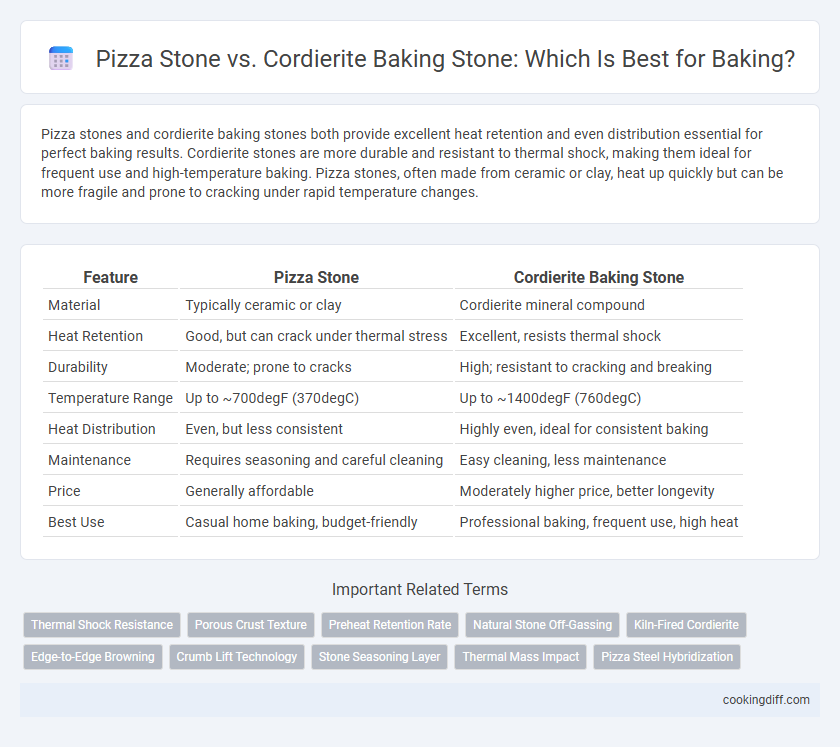 Pizza Stone vs. Cordierite Baking Stone: Which Is Best for Baking?

Pizza stones and cordierite baking stones both provide excellent heat retention and even distribution essential for perfect baking results. Cordierite stones are more durable and resistant to thermal shock, making them ideal for frequent use and high-temperature baking. Pizza stones, often made from ceramic or clay, heat up quickly but can be more fragile and prone to cracking under rapid temperature changes.

| Feature | Pizza Stone | Cordierite Baking Stone |
|---|---|---|
| Material | Typically ceramic or clay | Cordierite mineral compound |
| Heat Retention | Good, but can crack under thermal stress | Excellent, resists thermal shock |
| Durability | Moderate; prone to cracks | High; resistant to cracking and breaking |
| Temperature Range | Up to ~700degF (370degC) | Up to ~1400degF (760degC) |
| Heat Distribution | Even, but less consistent | Highly even, ideal for consistent baking |
| Maintenance | Requires seasoning and careful cleaning | Easy cleaning, less maintenance |
| Price | Generally affordable | Moderately higher price, better longevity |
| Best Use | Casual home baking, budget-friendly | Professional baking, frequent use, high heat |

Important Related Terms

Thermal Shock Resistance
Porous Crust Texture
Preheat Retention Rate
Natural Stone Off-Gassing
Kiln-Fired Cordierite
Edge-to-Edge Browning
Crumb Lift Technology
Stone Seasoning Layer
Thermal Mass Impact
Pizza Steel Hybridization

cookingdiff.com