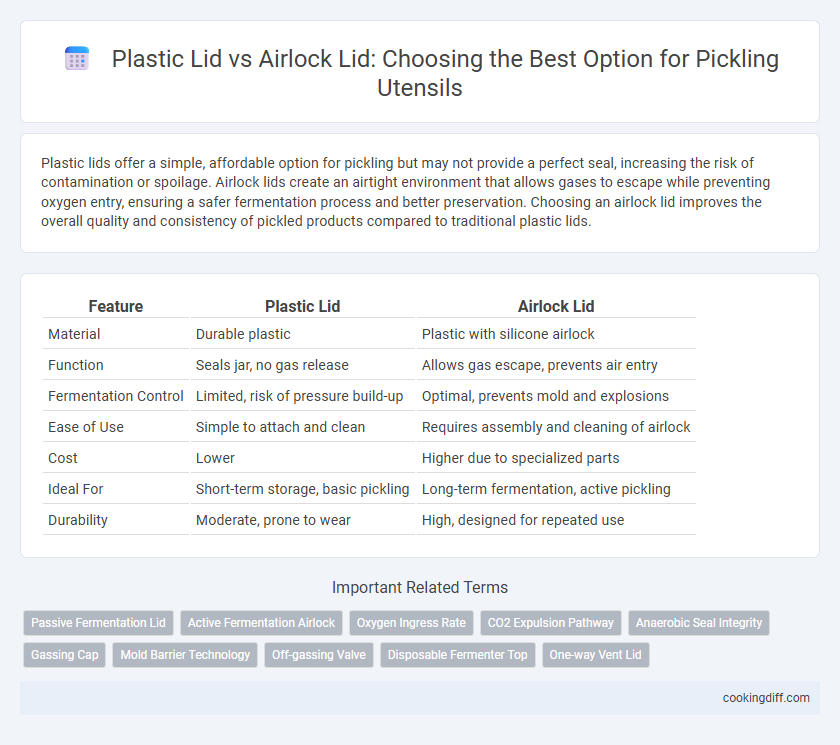 Plastic Lid vs Airlock Lid: Choosing the Best Option for Pickling Utensils

Plastic lids offer a simple, affordable option for pickling but may not provide a perfect seal, increasing the risk of contamination or spoilage. Airlock lids create an airtight environment that allows gases to escape while preventing oxygen entry, ensuring a safer fermentation process and better preservation. Choosing an airlock lid improves the overall quality and consistency of pickled products compared to traditional plastic lids.

| Feature | Plastic Lid | Airlock Lid |
|---|---|---|
| Material | Durable plastic | Plastic with silicone airlock |
| Function | Seals jar, no gas release | Allows gas escape, prevents air entry |
| Fermentation Control | Limited, risk of pressure build-up | Optimal, prevents mold and explosions |
| Ease of Use | Simple to attach and clean | Requires assembly and cleaning of airlock |
| Cost | Lower | Higher due to specialized parts |
| Ideal For | Short-term storage, basic pickling | Long-term fermentation, active pickling |
| Durability | Moderate, prone to wear | High, designed for repeated use |

Important Related Terms

Passive Fermentation Lid
Active Fermentation Airlock
Oxygen Ingress Rate
CO2 Expulsion Pathway
Anaerobic Seal Integrity
Gassing Cap
Mold Barrier Technology
Off-gassing Valve
Disposable Fermenter Top
One-way Vent Lid

cookingdiff.com