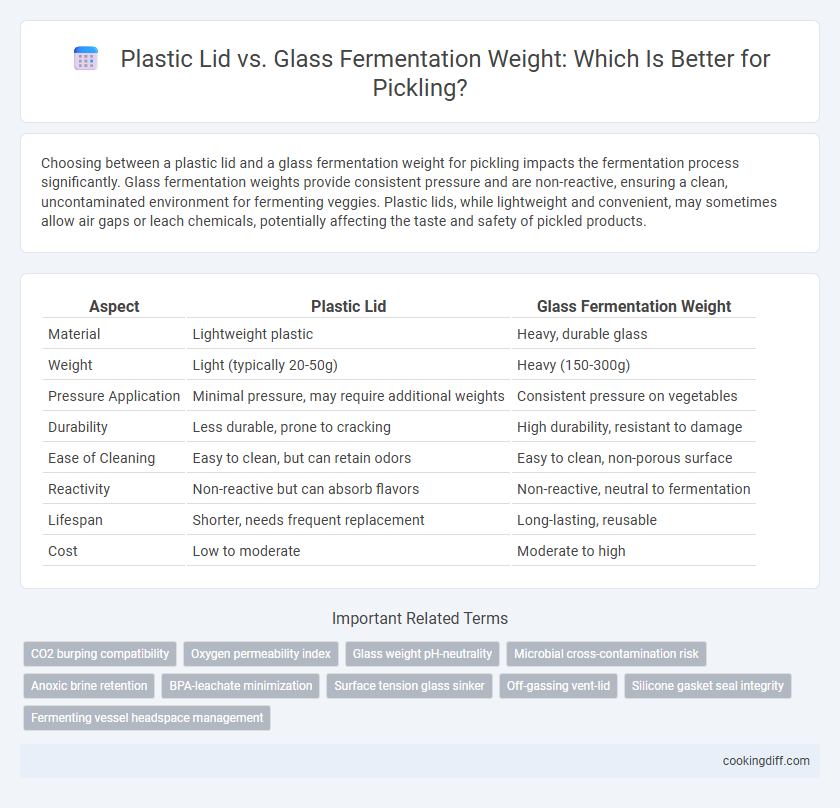 Plastic Lid vs. Glass Fermentation Weight: Which Is Better for Pickling?

Choosing between a plastic lid and a glass fermentation weight for pickling impacts the fermentation process significantly. Glass fermentation weights provide consistent pressure and are non-reactive, ensuring a clean, uncontaminated environment for fermenting veggies. Plastic lids, while lightweight and convenient, may sometimes allow air gaps or leach chemicals, potentially affecting the taste and safety of pickled products.

| Aspect | Plastic Lid | Glass Fermentation Weight |
|---|---|---|
| Material | Lightweight plastic | Heavy, durable glass |
| Weight | Light (typically 20-50g) | Heavy (150-300g) |
| Pressure Application | Minimal pressure, may require additional weights | Consistent pressure on vegetables |
| Durability | Less durable, prone to cracking | High durability, resistant to damage |
| Ease of Cleaning | Easy to clean, but can retain odors | Easy to clean, non-porous surface |
| Reactivity | Non-reactive but can absorb flavors | Non-reactive, neutral to fermentation |
| Lifespan | Shorter, needs frequent replacement | Long-lasting, reusable |
| Cost | Low to moderate | Moderate to high |

Important Related Terms

CO2 burping compatibility
Oxygen permeability index
Glass weight pH-neutrality
Microbial cross-contamination risk
Anoxic brine retention
BPA-leachate minimization
Surface tension glass sinker
Off-gassing vent-lid
Silicone gasket seal integrity
Fermenting vessel headspace management

cookingdiff.com