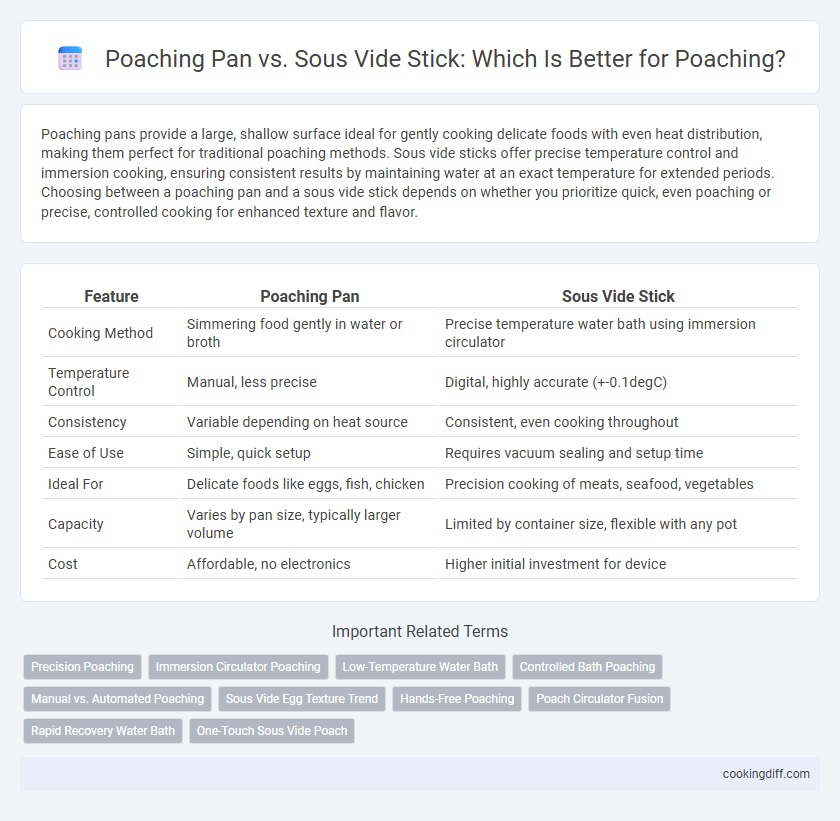 Poaching Pan vs. Sous Vide Stick: Which Is Better for Poaching?

Poaching pans provide a large, shallow surface ideal for gently cooking delicate foods with even heat distribution, making them perfect for traditional poaching methods. Sous vide sticks offer precise temperature control and immersion cooking, ensuring consistent results by maintaining water at an exact temperature for extended periods. Choosing between a poaching pan and a sous vide stick depends on whether you prioritize quick, even poaching or precise, controlled cooking for enhanced texture and flavor.

| Feature | Poaching Pan | Sous Vide Stick |
|---|---|---|
| Cooking Method | Simmering food gently in water or broth | Precise temperature water bath using immersion circulator |
| Temperature Control | Manual, less precise | Digital, highly accurate (+-0.1degC) |
| Consistency | Variable depending on heat source | Consistent, even cooking throughout |
| Ease of Use | Simple, quick setup | Requires vacuum sealing and setup time |
| Ideal For | Delicate foods like eggs, fish, chicken | Precision cooking of meats, seafood, vegetables |
| Capacity | Varies by pan size, typically larger volume | Limited by container size, flexible with any pot |
| Cost | Affordable, no electronics | Higher initial investment for device |

Important Related Terms

Precision Poaching
Immersion Circulator Poaching
Low-Temperature Water Bath
Controlled Bath Poaching
Manual vs. Automated Poaching
Sous Vide Egg Texture Trend
Hands-Free Poaching
Poach Circulator Fusion
Rapid Recovery Water Bath
One-Touch Sous Vide Poach

cookingdiff.com