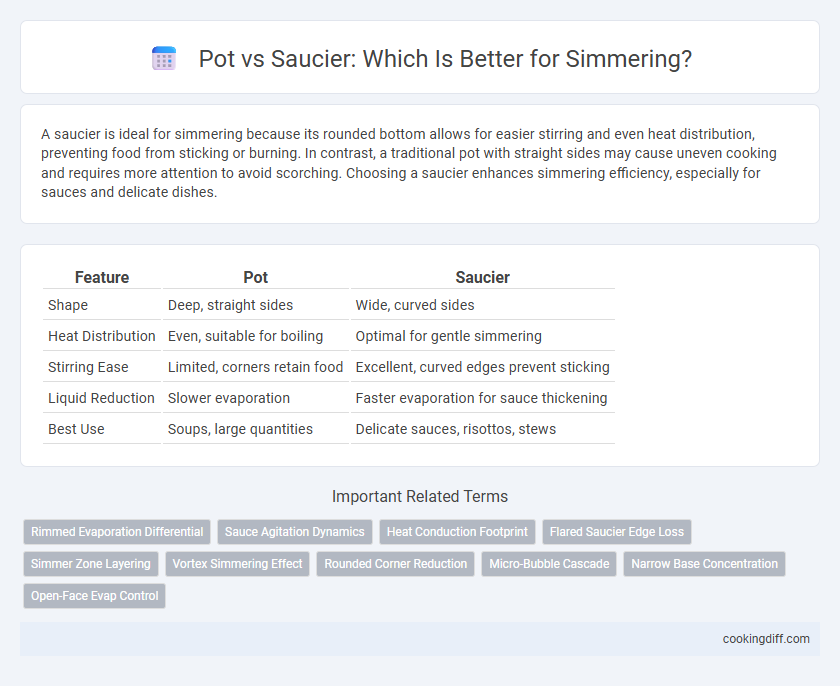 Pot vs Saucier: Which Is Better for Simmering?

A saucier is ideal for simmering because its rounded bottom allows for easier stirring and even heat distribution, preventing food from sticking or burning. In contrast, a traditional pot with straight sides may cause uneven cooking and requires more attention to avoid scorching. Choosing a saucier enhances simmering efficiency, especially for sauces and delicate dishes.

| Feature | Pot | Saucier |
|---|---|---|
| Shape | Deep, straight sides | Wide, curved sides |
| Heat Distribution | Even, suitable for boiling | Optimal for gentle simmering |
| Stirring Ease | Limited, corners retain food | Excellent, curved edges prevent sticking |
| Liquid Reduction | Slower evaporation | Faster evaporation for sauce thickening |
| Best Use | Soups, large quantities | Delicate sauces, risottos, stews |

Important Related Terms

Rimmed Evaporation Differential
Sauce Agitation Dynamics
Heat Conduction Footprint
Flared Saucier Edge Loss
Simmer Zone Layering
Vortex Simmering Effect
Rounded Corner Reduction
Micro-Bubble Cascade
Narrow Base Concentration
Open-Face Evap Control

cookingdiff.com