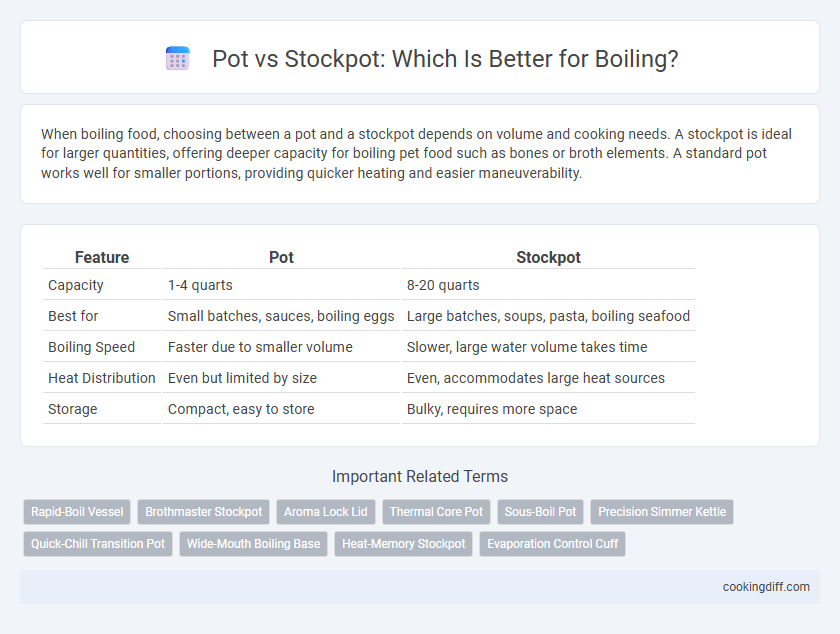 Pot vs Stockpot: Which Is Better for Boiling?

When boiling food, choosing between a pot and a stockpot depends on volume and cooking needs. A stockpot is ideal for larger quantities, offering deeper capacity for boiling pet food such as bones or broth elements. A standard pot works well for smaller portions, providing quicker heating and easier maneuverability.

| Feature | Pot | Stockpot |
|---|---|---|
| Capacity | 1-4 quarts | 8-20 quarts |
| Best for | Small batches, sauces, boiling eggs | Large batches, soups, pasta, boiling seafood |
| Boiling Speed | Faster due to smaller volume | Slower, large water volume takes time |
| Heat Distribution | Even but limited by size | Even, accommodates large heat sources |
| Storage | Compact, easy to store | Bulky, requires more space |

Important Related Terms

Rapid-Boil Vessel
Brothmaster Stockpot
Aroma Lock Lid
Thermal Core Pot
Sous-Boil Pot
Precision Simmer Kettle
Quick-Chill Transition Pot
Wide-Mouth Boiling Base
Heat-Memory Stockpot
Evaporation Control Cuff

cookingdiff.com